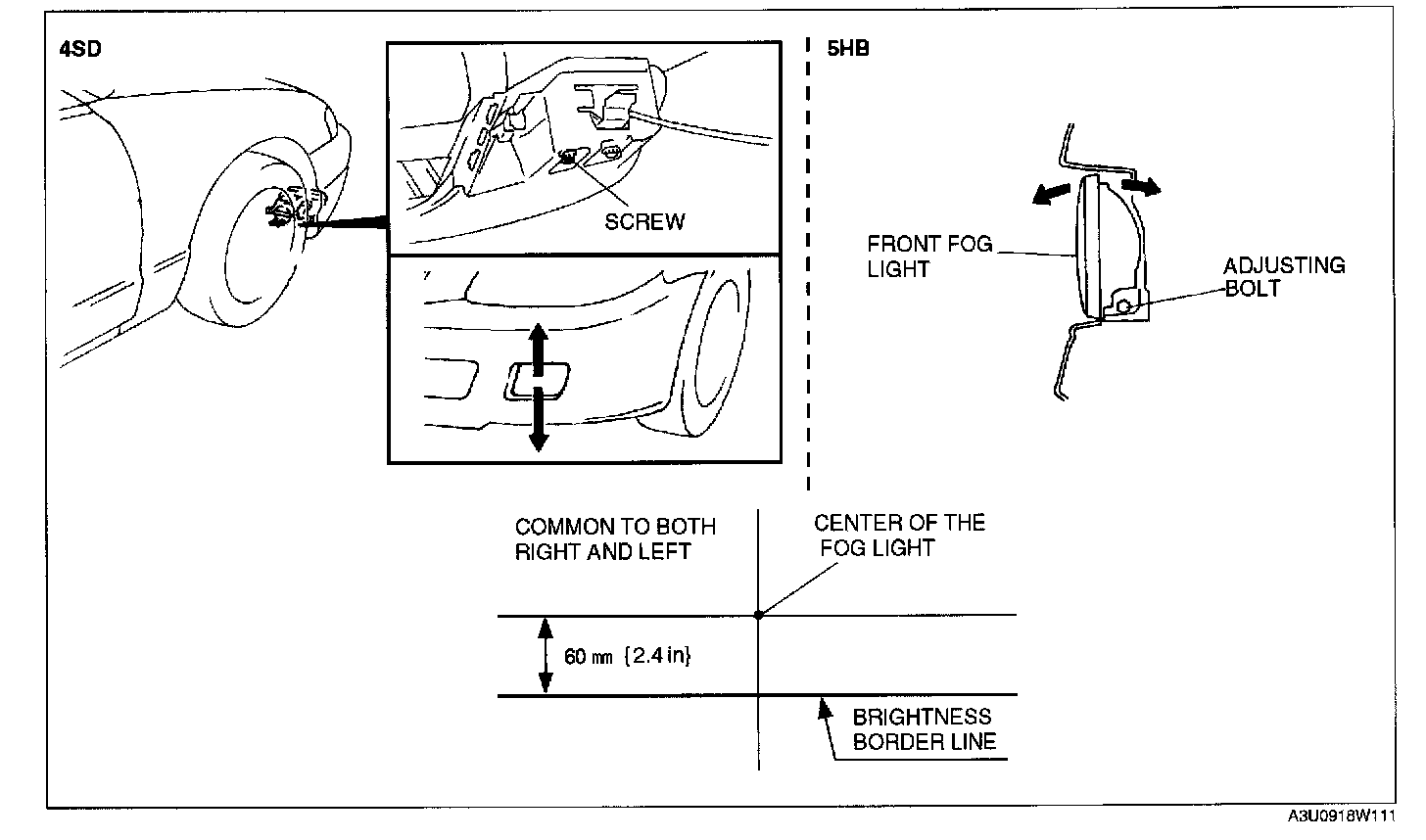 4SD

SCREW

5HB

FRONT FOG LIGHT

ADJUSTING BOLT

COMMON TO BOTH RIGHT AND LEFT

CENTER OF THE FOG LIGHT

60 mm {2.4 in}

BRIGHTNESS BORDER LINE

A3U0918W111