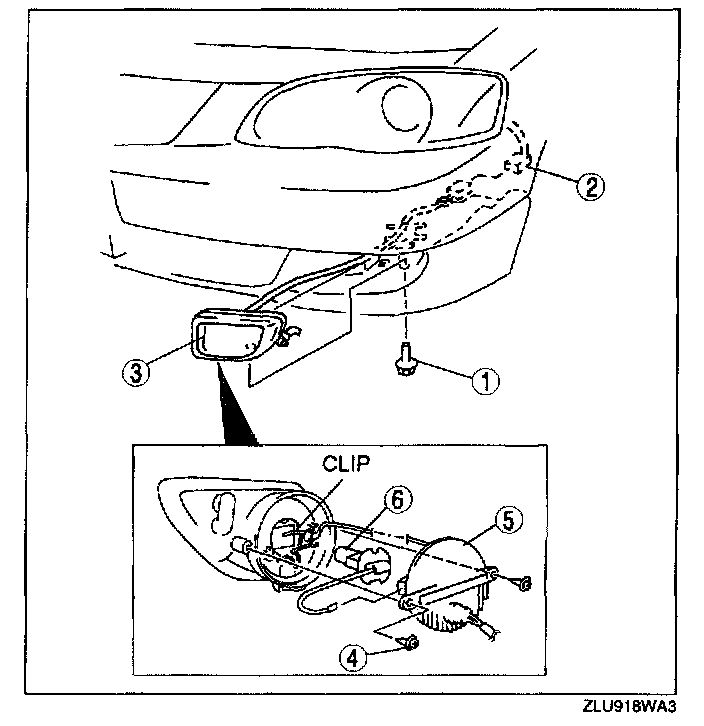 2
3
1
CLIP
6
5
4
ZLU918WA3