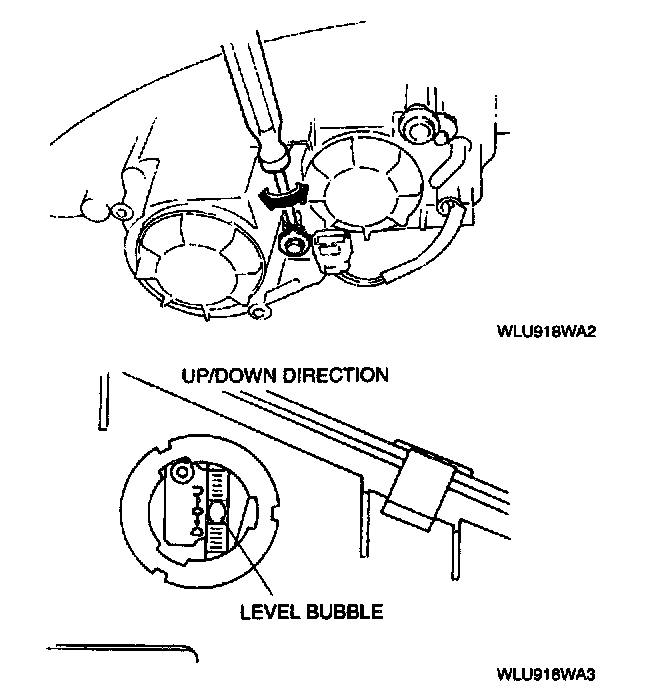 WLU918WA2

UP/DOWN DIRECTION

LEVEL BUBBLE

WLU918WA3