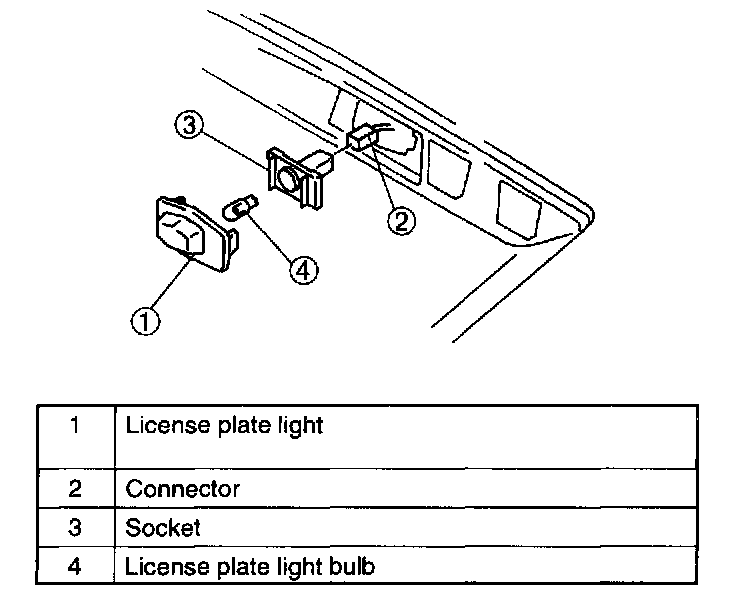 ③

②

④

①

| 1 | License plate light |
|---|---|
| 2 | Connector |
| 3 | Socket |
| 4 | License plate light bulb |