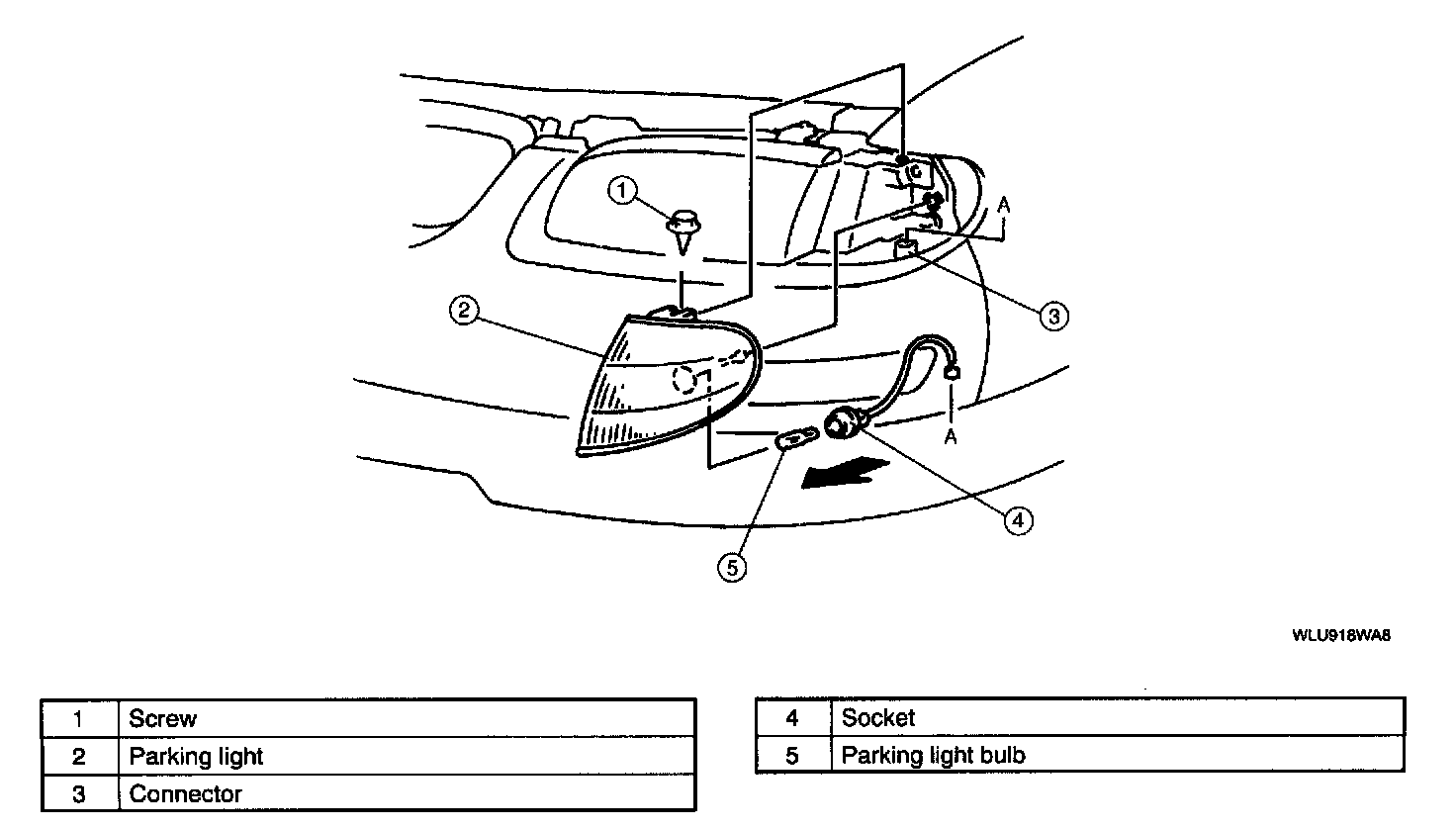 1
A
2
3
A
4
5

WLU918WA8

| 1 | Screw |
|---|---|
| 2 | Parking light |
| 3 | Connector |

| 4 | Socket |
|---|---|
| 5 | Parking light bulb |