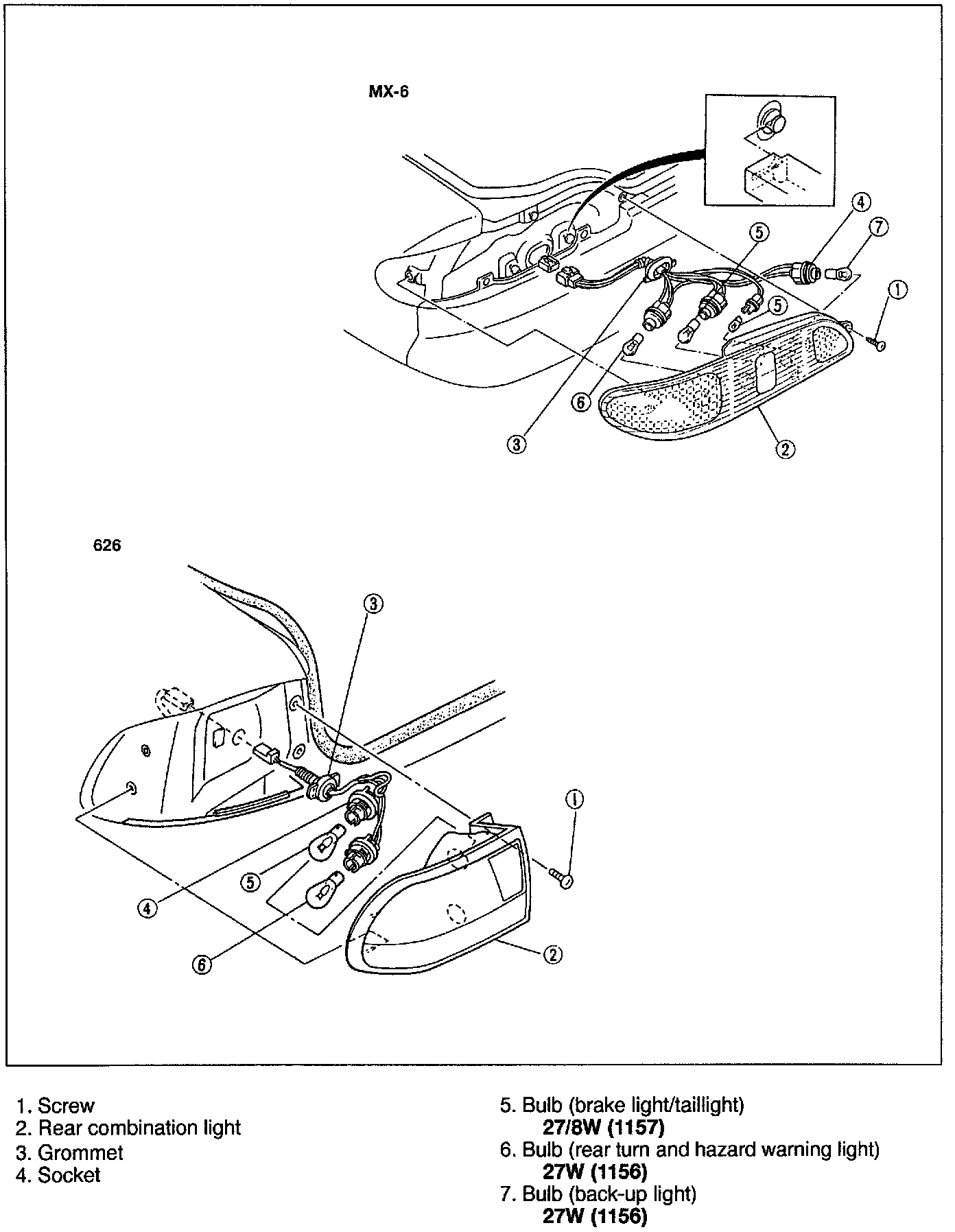 MX-6

4
7
5
5
1
6
3
2

626

3
1
5
4
6
2

1. Screw
2. Rear combination light
3. Grommet
4. Socket

5. Bulb (brake light/taillight)
27/8W (1157)
6. Bulb (rear turn and hazard warning light)
27W (1156)
7. Bulb (back-up light)
27W (1156)