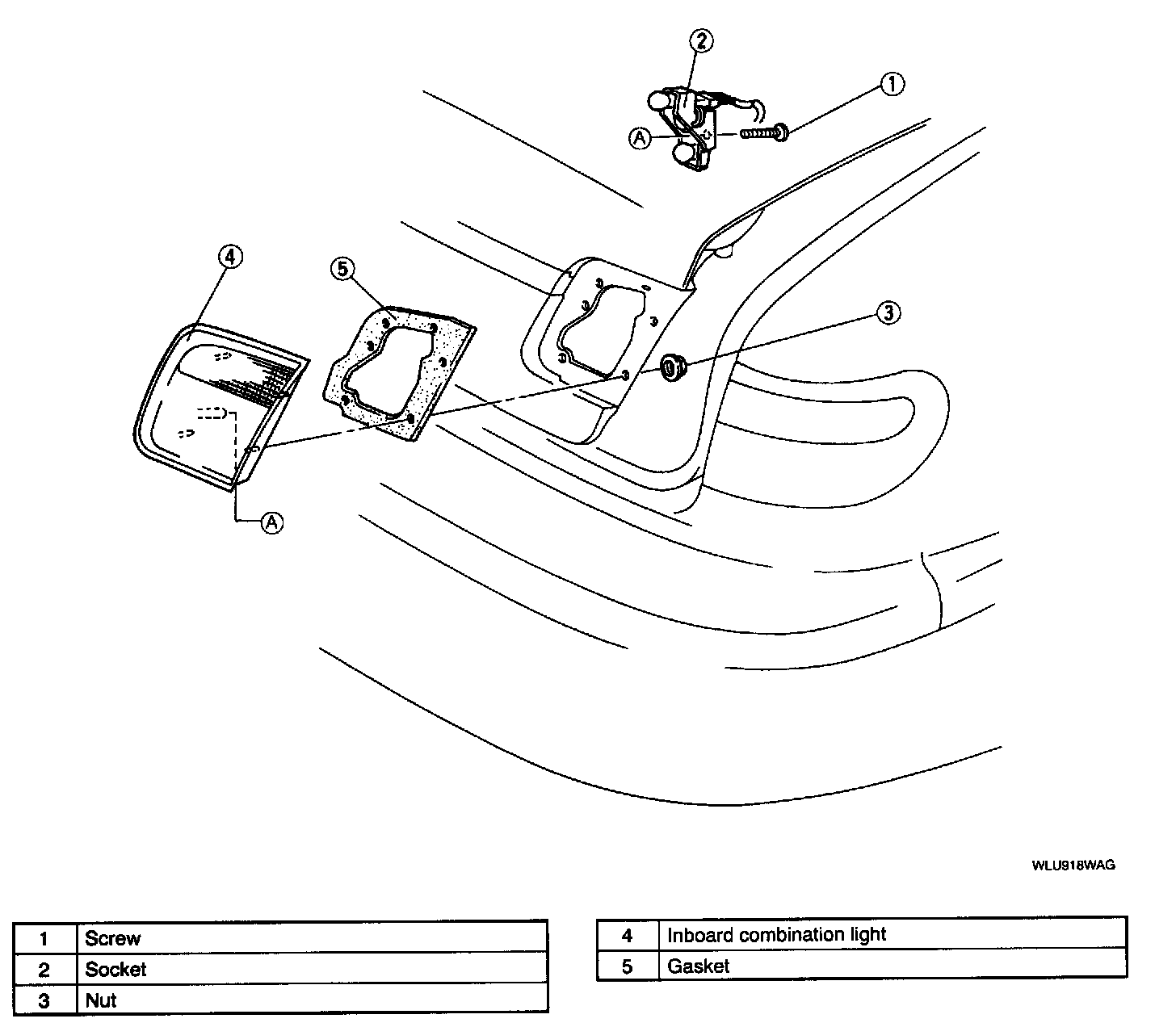 2
1
A
4
5
3
A

WLU918WAG

| 1 | Screw |
|---|---|
| 2 | Socket |
| 3 | Nut |

| 4 | Inboard combination light |
|---|---|
| 5 | Gasket |