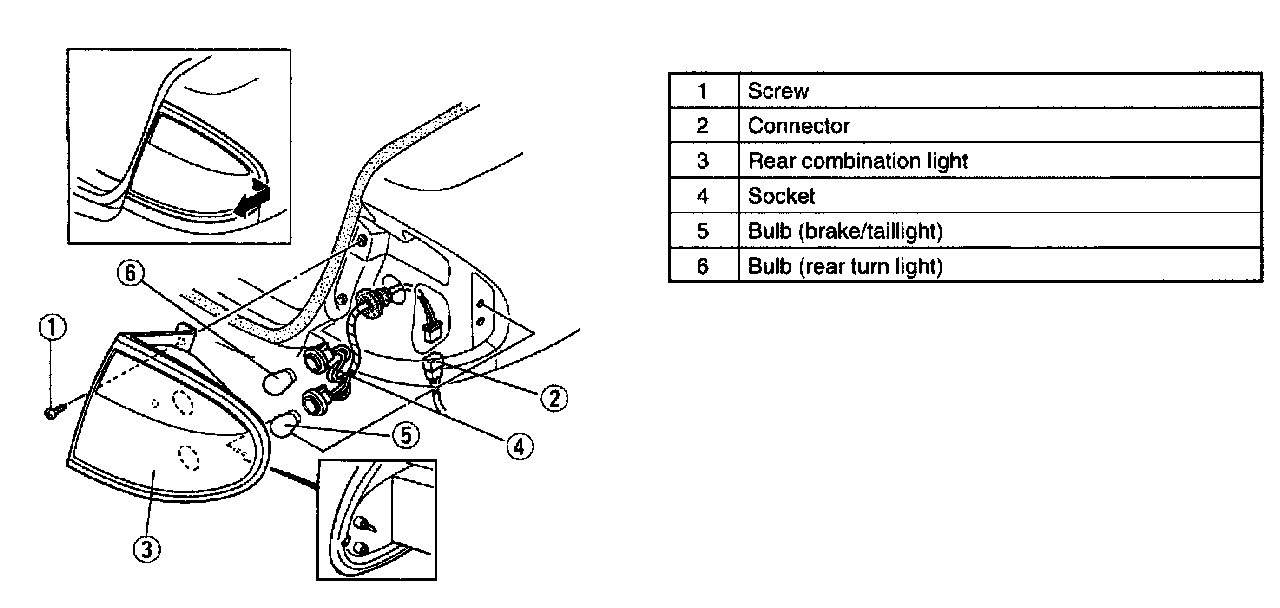 6
1
2
5
4
3

| 1 | Screw |
|---|---|
| 2 | Connector |
| 3 | Rear combination light |
| 4 | Socket |
| 5 | Bulb (brake/taillight) |
| 6 | Bulb (rear turn light) |