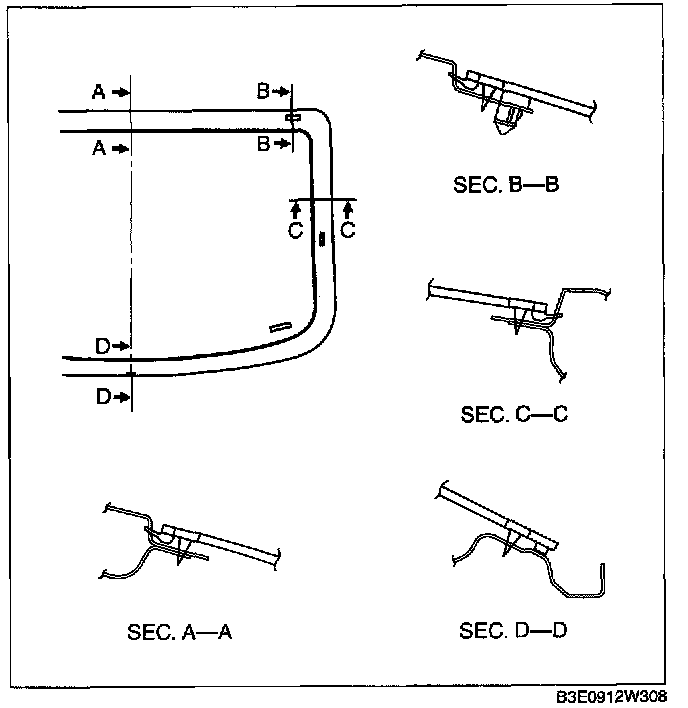 A
B
A
B
C
C
D
D

SEC. B—B

SEC. C—C

SEC. A—A

SEC. D—D

B3E0912W308