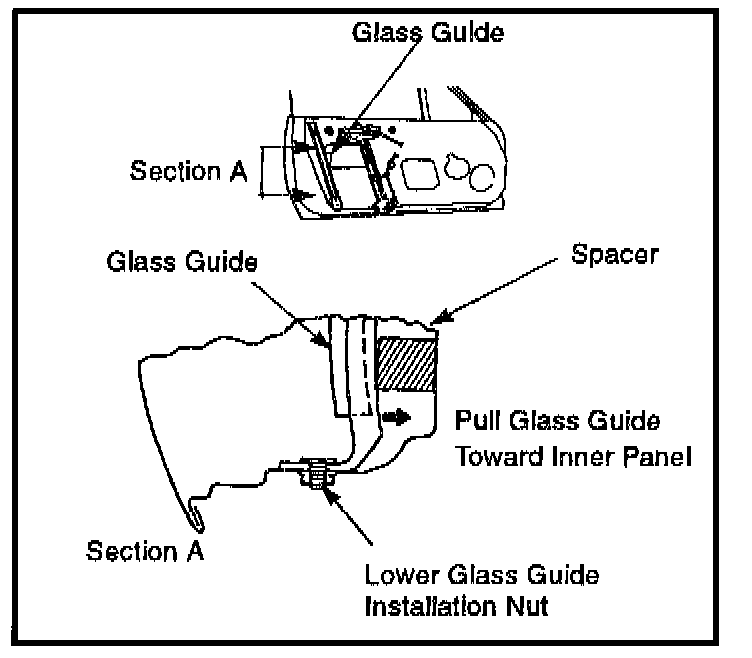 Glass Guide

Section A

Glass Guide

Spacer

Pull Glass Guide Toward Inner Panel

Section A

Lower Glass Guide Installation Nut