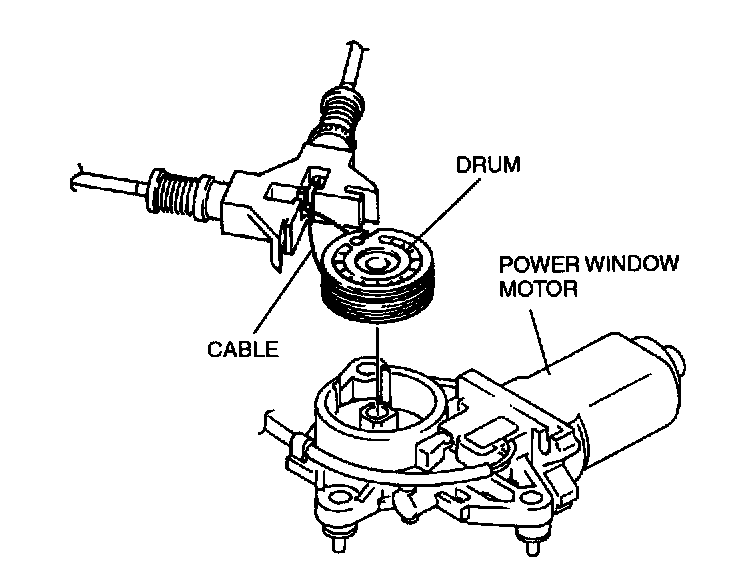 DRUM

POWER WINDOW MOTOR

CABLE