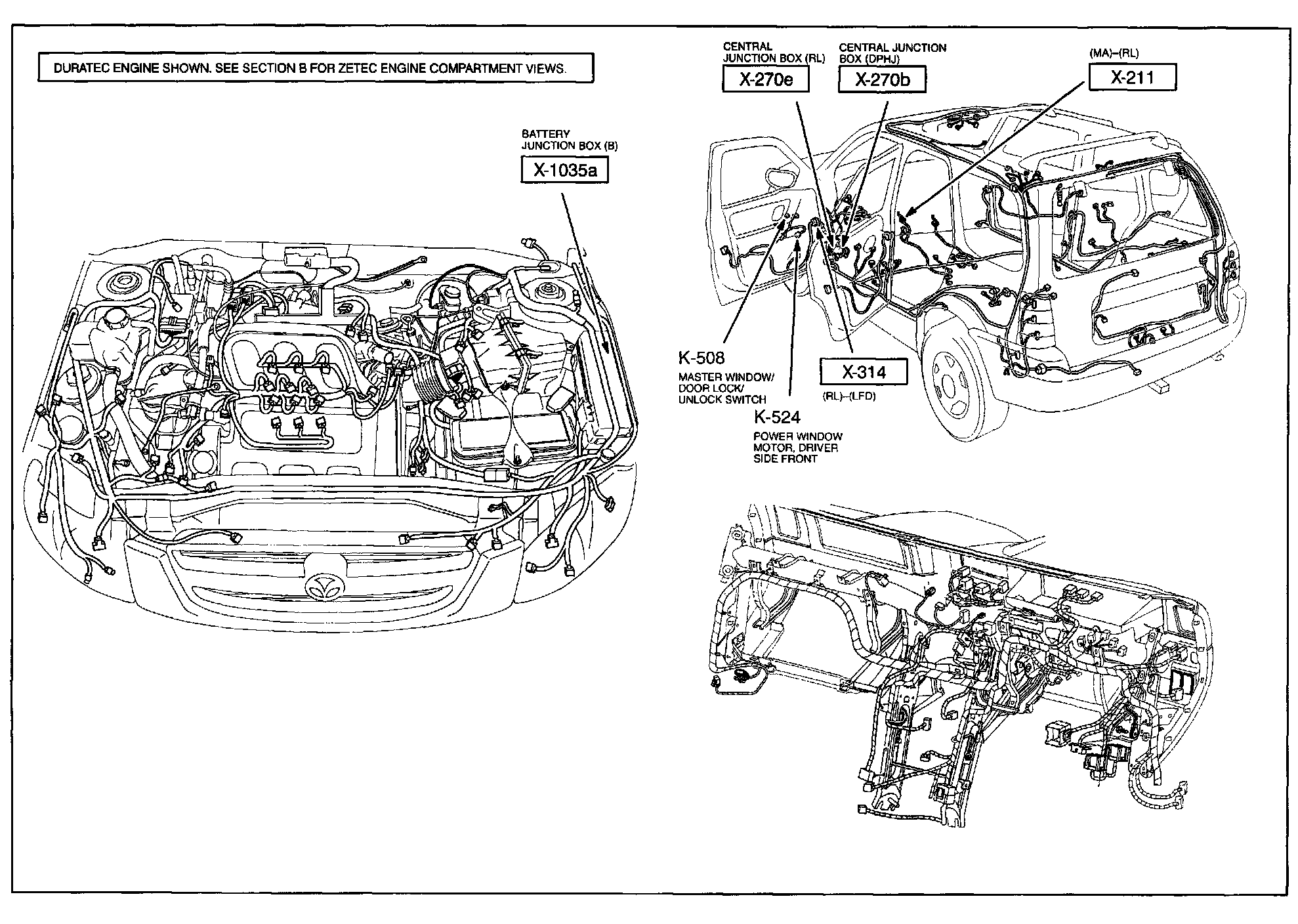 DURATEC ENGINE SHOWN. SEE SECTION B FOR ZETEC ENGINE COMPARTMENT VIEWS.

BATTERY JUNCTION BOX (B)
X-1035a

CENTRAL JUNCTION BOX (RL)
X-270e

CENTRAL JUNCTION BOX (DPHJ)
X-270b

(MA)–(RL)
X-211

K-508
MASTER WINDOW/ DOOR LOCK/ UNLOCK SWITCH

X-314
(RL)–(LFD)

K-524
POWER WINDOW MOTOR, DRIVER SIDE FRONT