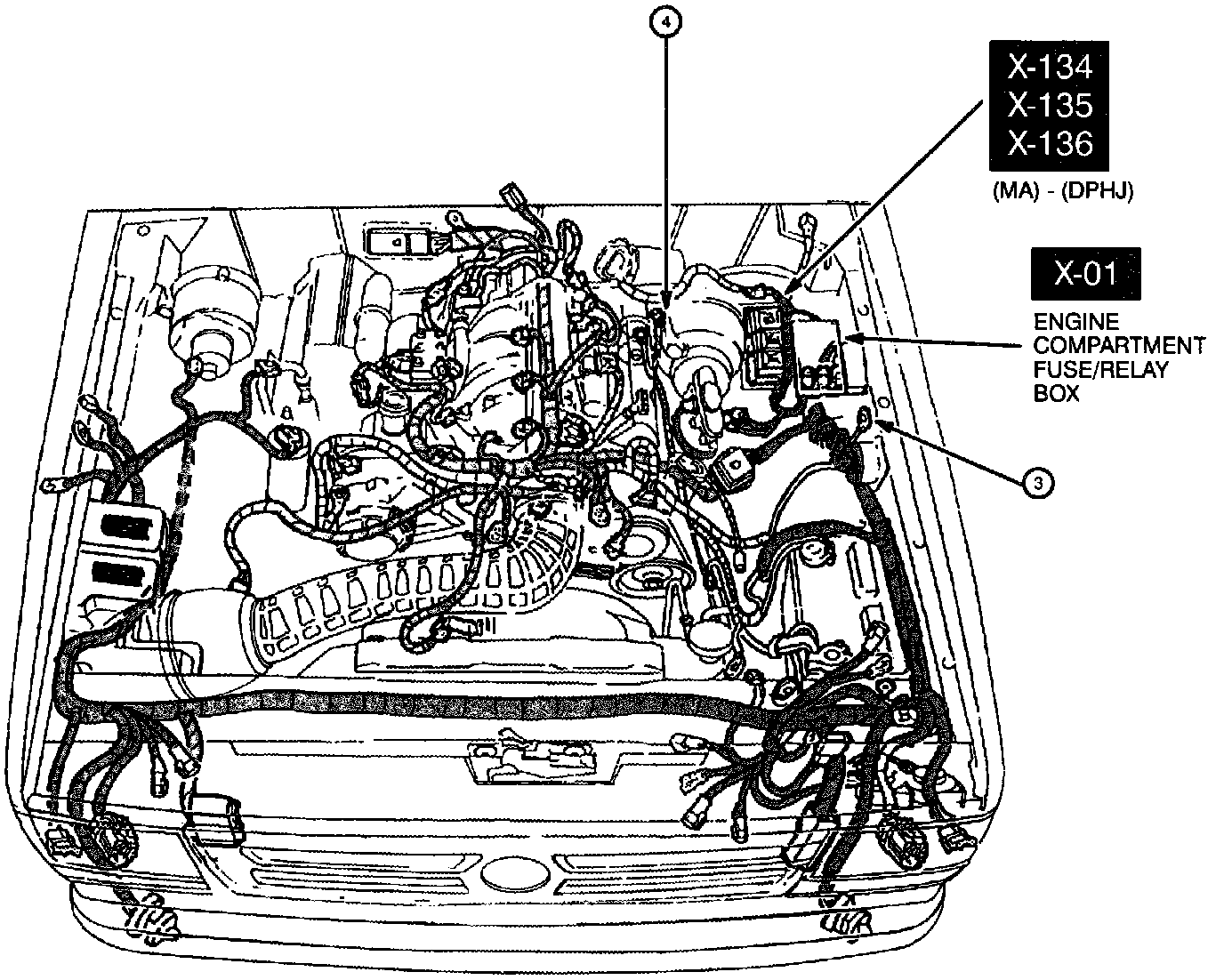 4

X-134
X-135
X-136

(MA) - (DPHJ)

X-01

ENGINE COMPARTMENT FUSE/RELAY BOX

3