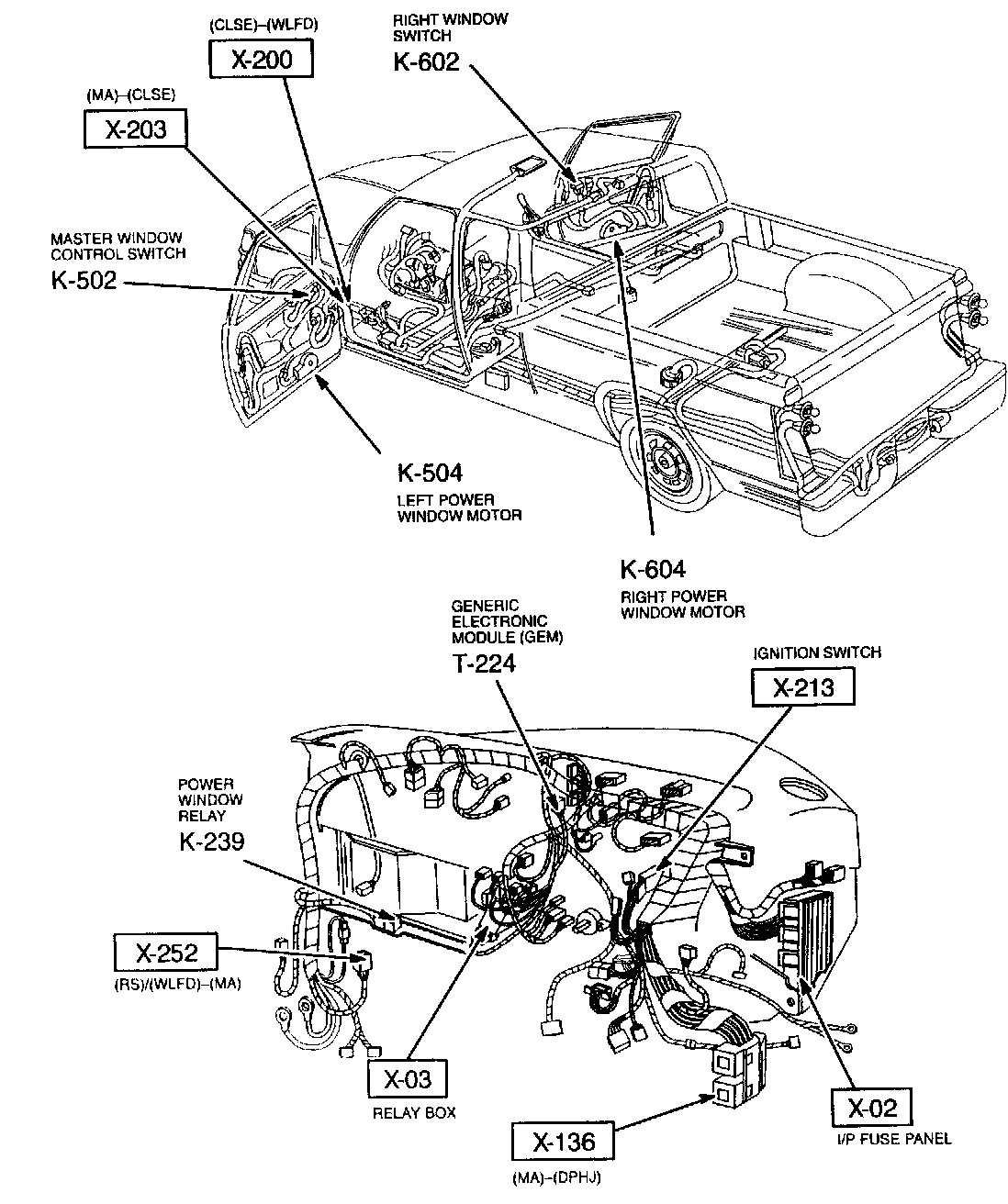 (CLSE)–(WLFD)
X-200

RIGHT WINDOW SWITCH
K-602

(MA)–(CLSE)
X-203

MASTER WINDOW CONTROL SWITCH
K-502

K-504
LEFT POWER WINDOW MOTOR

K-604
RIGHT POWER WINDOW MOTOR

GENERIC ELECTRONIC MODULE (GEM)
T-224

IGNITION SWITCH
X-213

POWER WINDOW RELAY
K-239

X-252
(RS)/(WLFD)–(MA)

X-03
RELAY BOX

X-136
(MA)–(DPHJ)

X-02
I/P FUSE PANEL