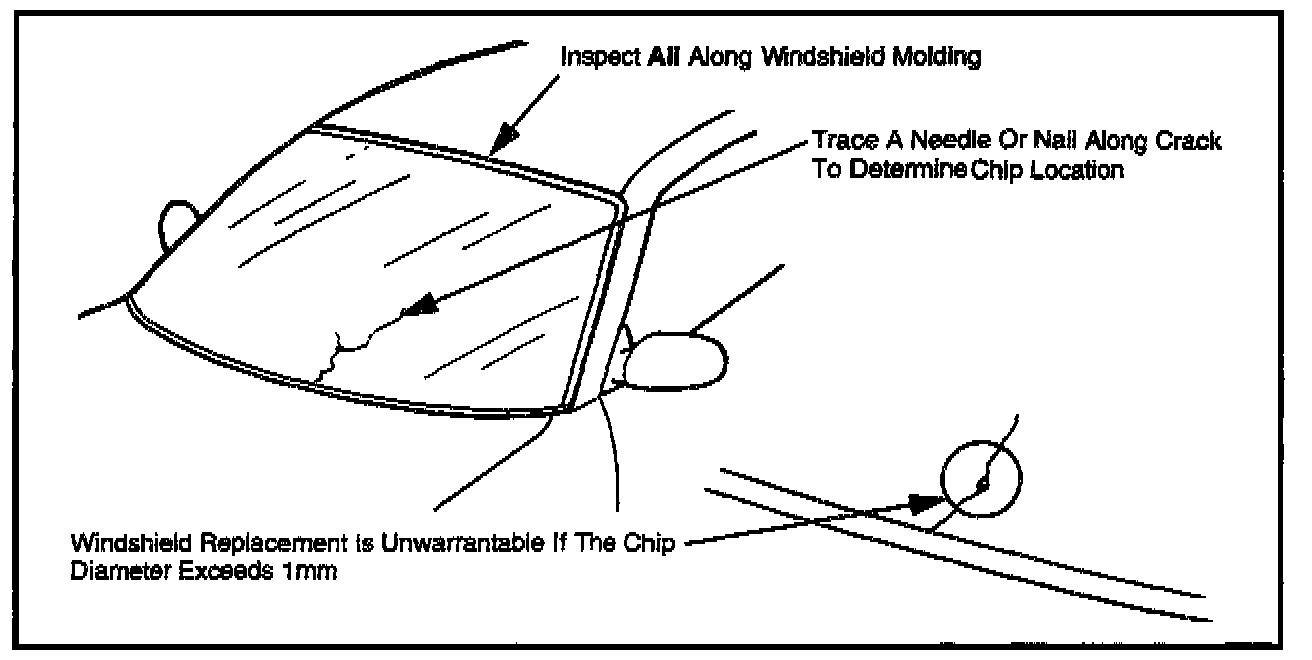 Inspect All Along Windshield Molding

Trace A Needle Or Nail Along Crack To Determine Chip Location

Windshield Replacement Is Unwarrantable If The Chip Diameter Exceeds 1mm