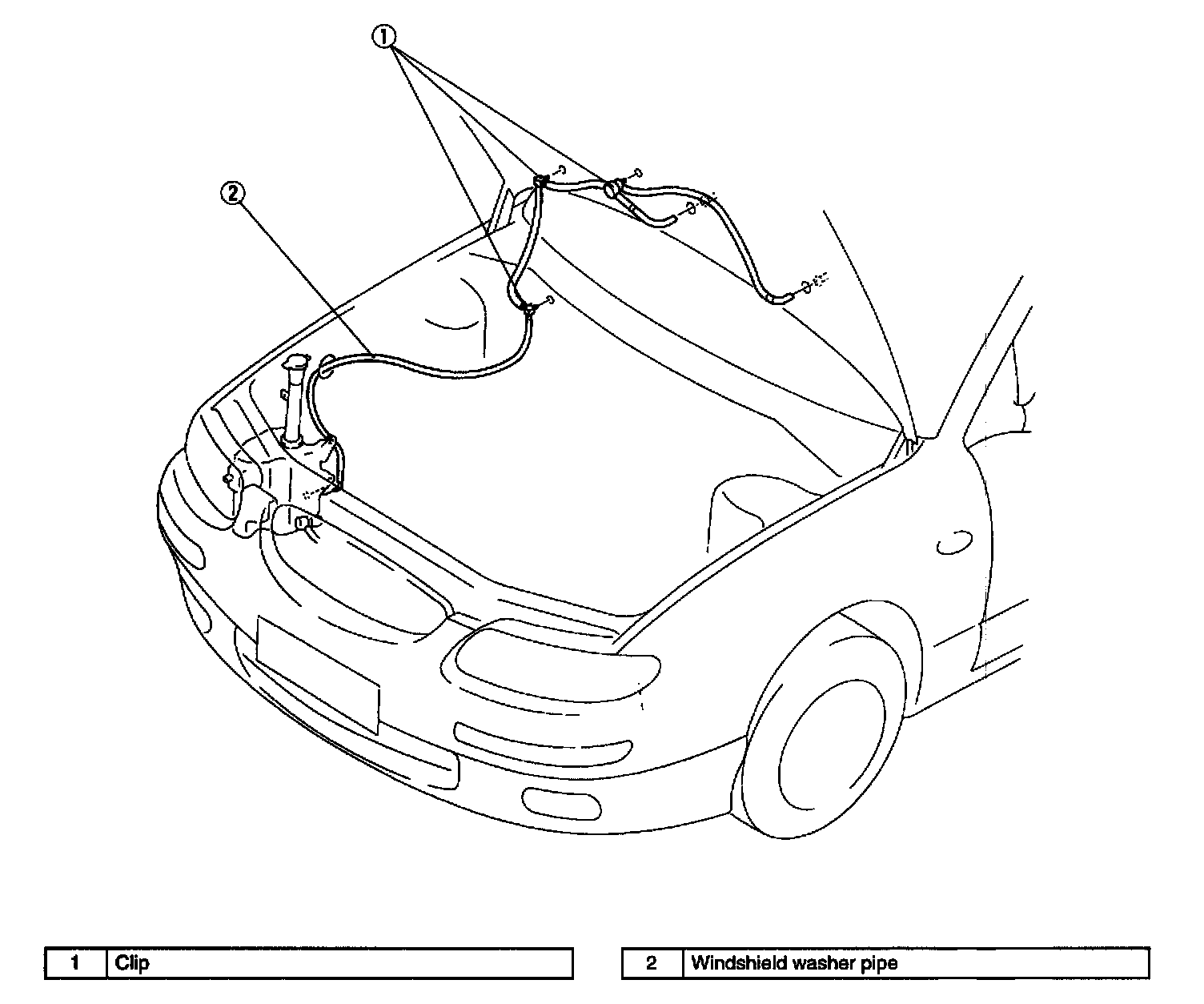 ①

②

| 1 | Clip |
|---|---|

| 2 | Windshield washer pipe |
|---|---|