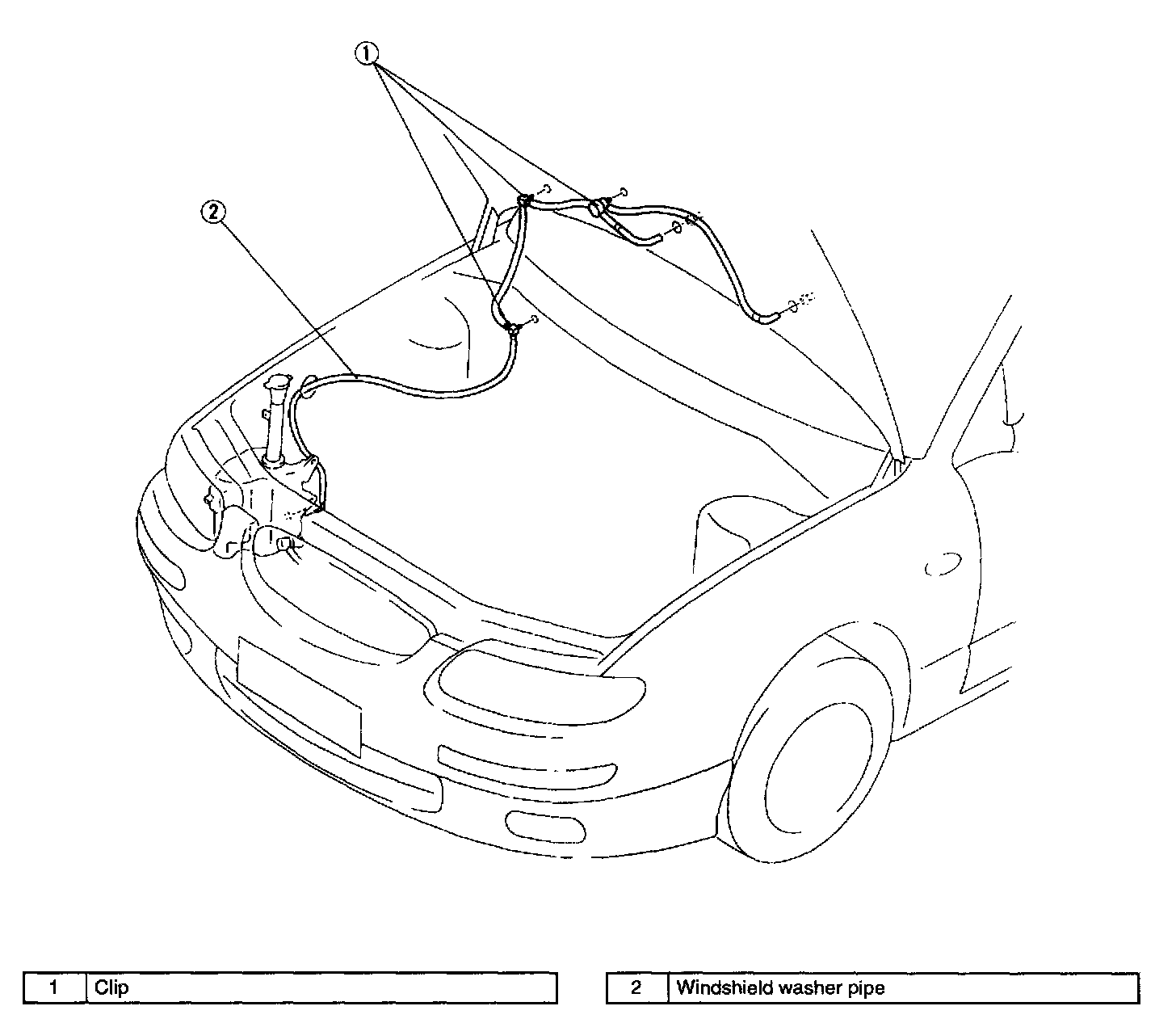 1

2

| 1 | Clip |
|---|---|

| 2 | Windshield washer pipe |
|---|---|