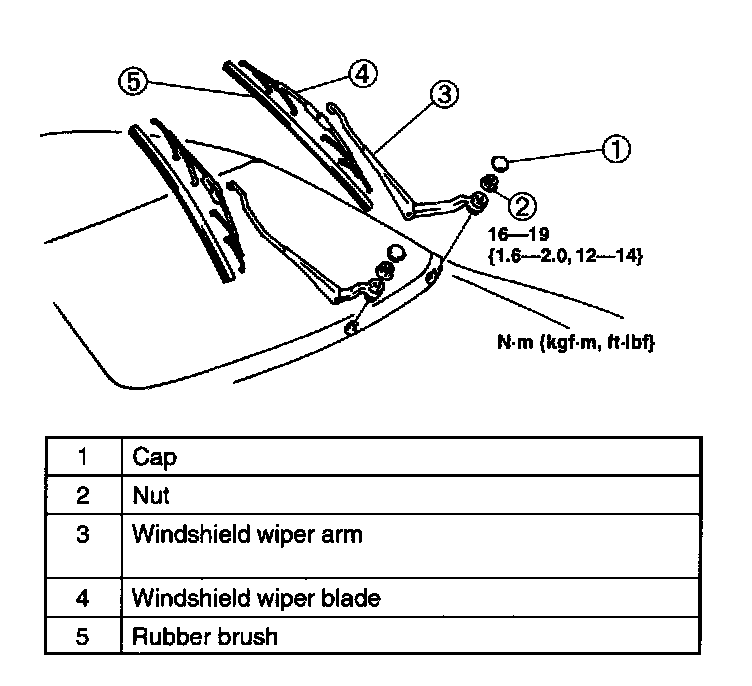 ⑤
④
③
①
②
16—19
{1.6—2.0, 12—14}

N·m {kgf·m, ft·lbf}

| 1 | Cap |
|---|---|
| 2 | Nut |
| 3 | Windshield wiper arm |
| 4 | Windshield wiper blade |
| 5 | Rubber brush |