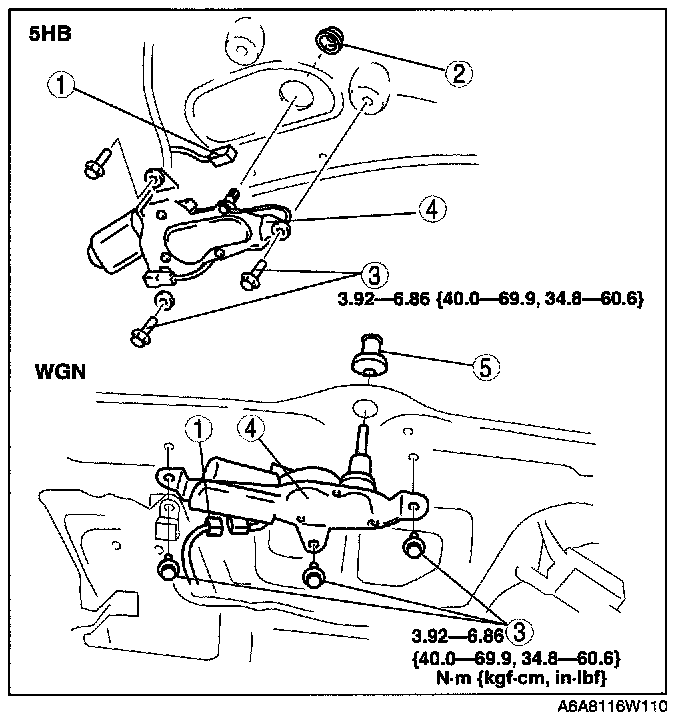 5HB

1

2

4

3

3.92—6.86 {40.0—69.9, 34.8—60.6}

WGN

5

1

4

3.92—6.86 3

{40.0—69.9, 34.8—60.6}

N·m {kgf·cm, in·lbf}

A6A8116W110