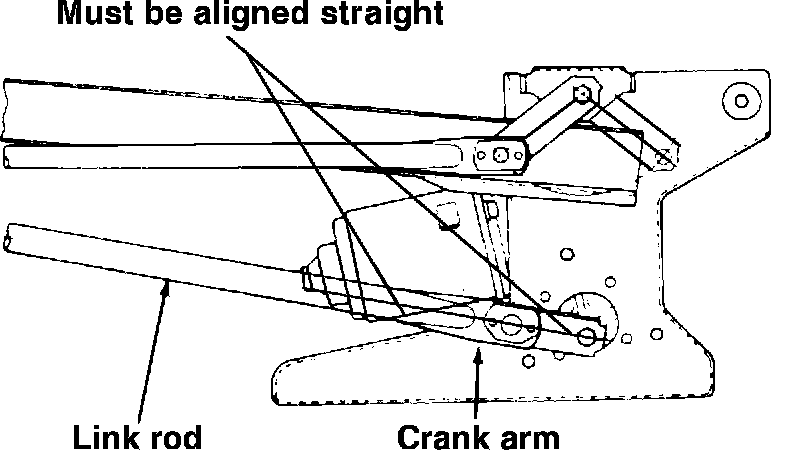 Must be aligned straight

Link rod

Crank arm