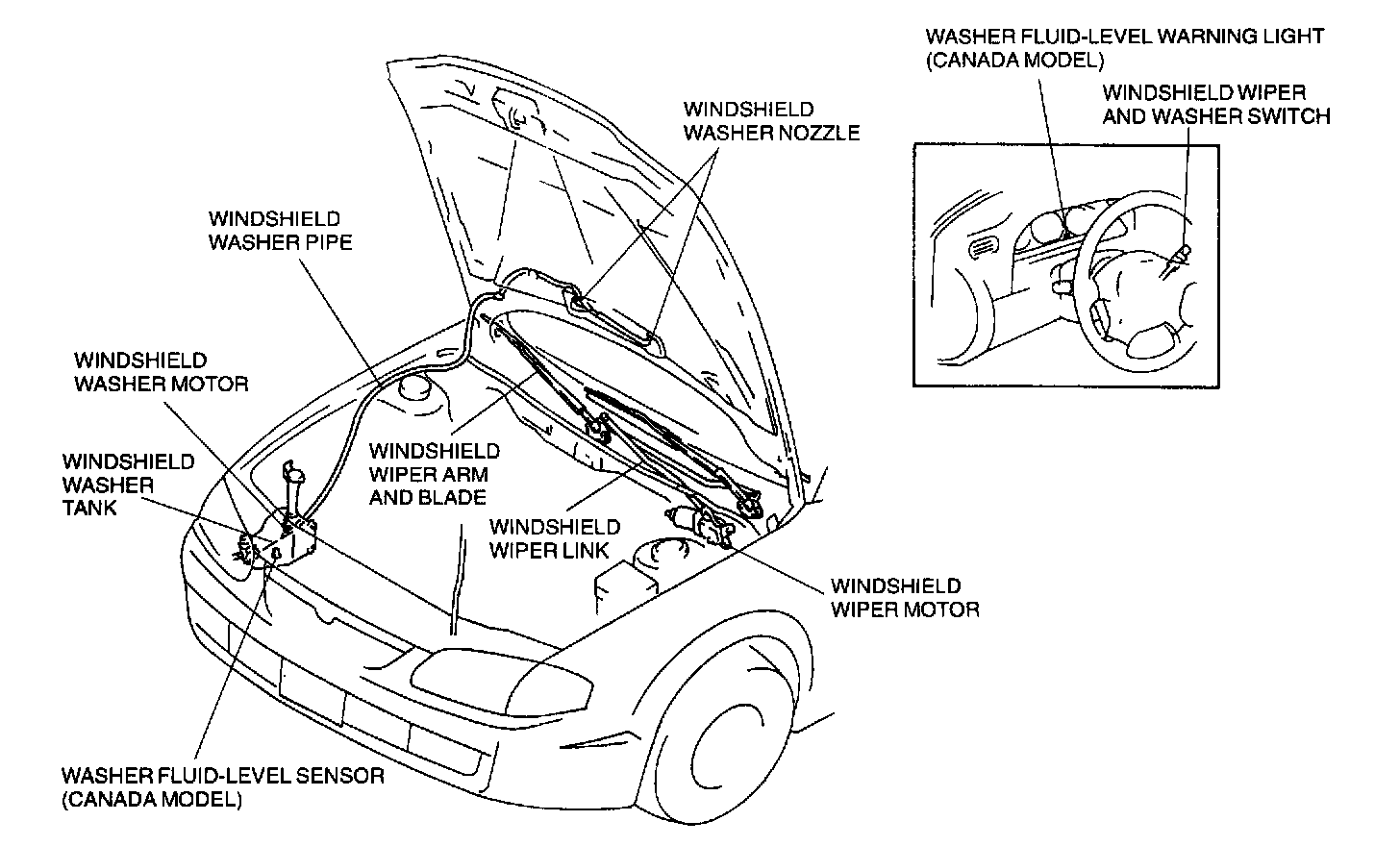 WASHER FLUID-LEVEL WARNING LIGHT (CANADA MODEL)

WINDSHIELD WIPER AND WASHER SWITCH

WINDSHIELD WASHER NOZZLE

WINDSHIELD WASHER PIPE

WINDSHIELD WASHER MOTOR

WINDSHIELD WASHER TANK

WINDSHIELD WIPER ARM AND BLADE

WINDSHIELD WIPER LINK

WINDSHIELD WIPER MOTOR

WASHER FLUID-LEVEL SENSOR (CANADA MODEL)