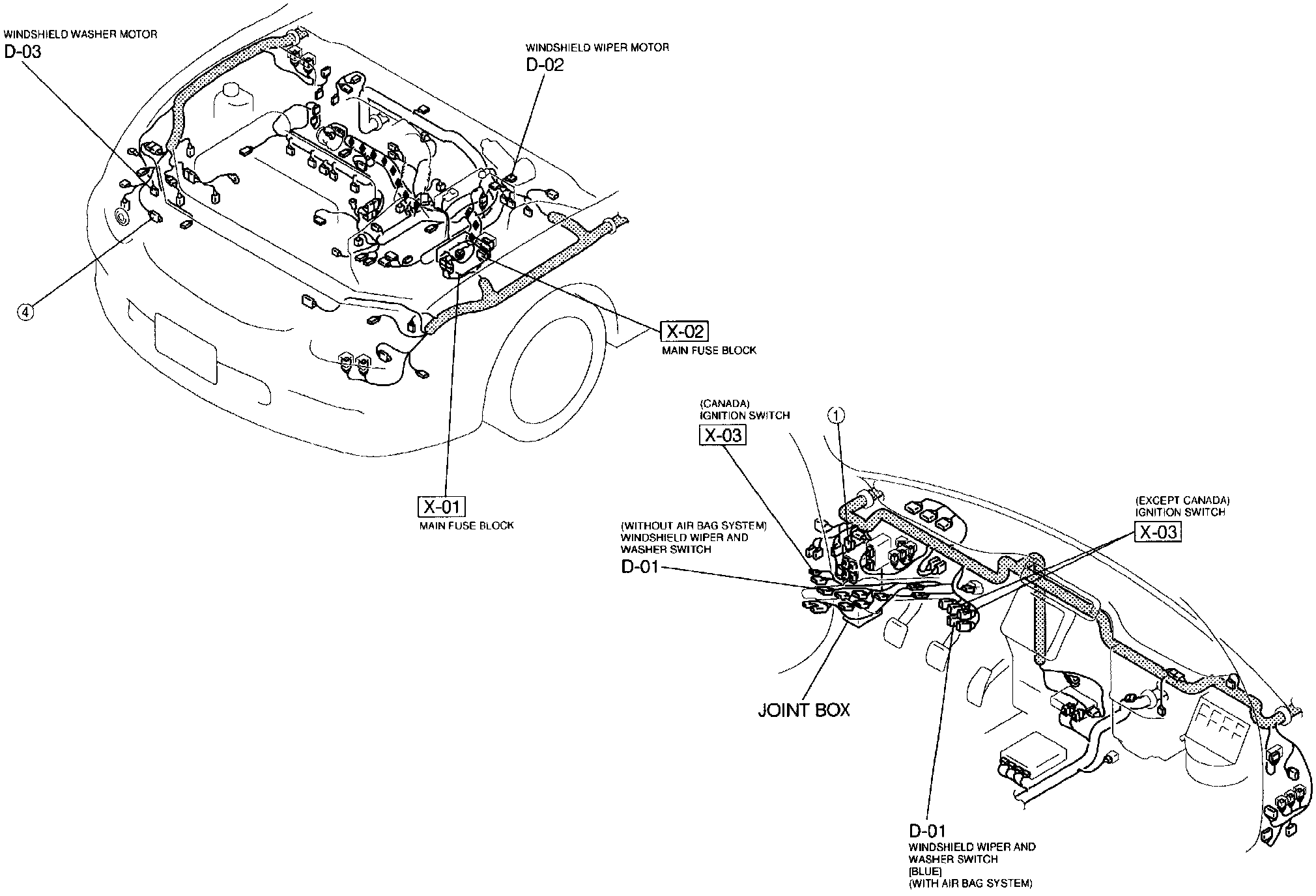 WINDSHIELD WASHER MOTOR
D-03

WINDSHIELD WIPER MOTOR
D-02

④

X-02
MAIN FUSE BLOCK

X-01
MAIN FUSE BLOCK

(CANADA)
IGNITION SWITCH
X-03

①

(EXCEPT CANADA)
IGNITION SWITCH
X-03

(WITHOUT AIR BAG SYSTEM)
WINDSHIELD WIPER AND
WASHER SWITCH
D-01

JOINT BOX

D-01
WINDSHIELD WIPER AND
WASHER SWITCH
[BLUE]
(WITH AIR BAG SYSTEM)