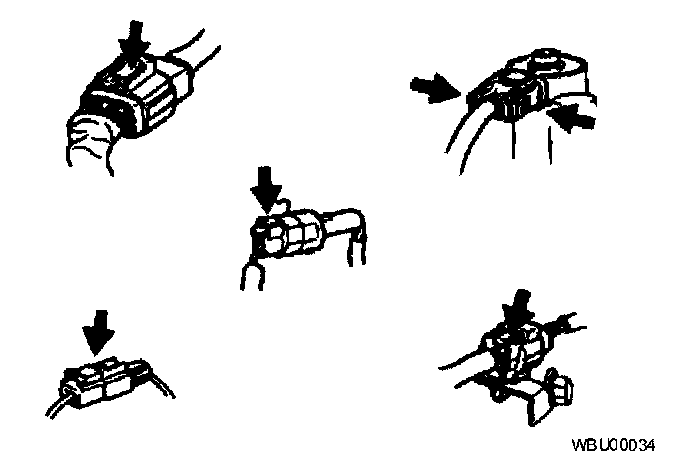 WBU00034