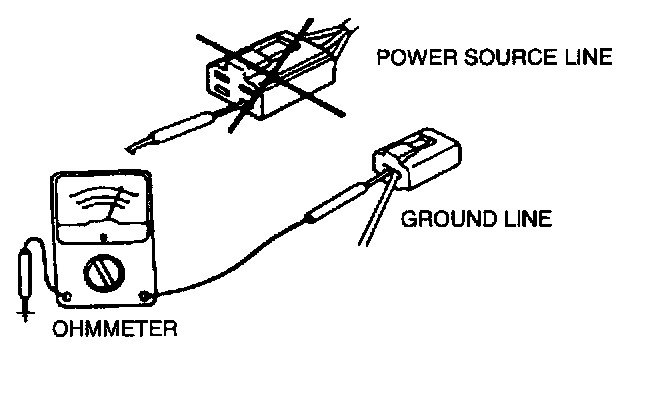 POWER SOURCE LINE

GROUND LINE

OHMMETER