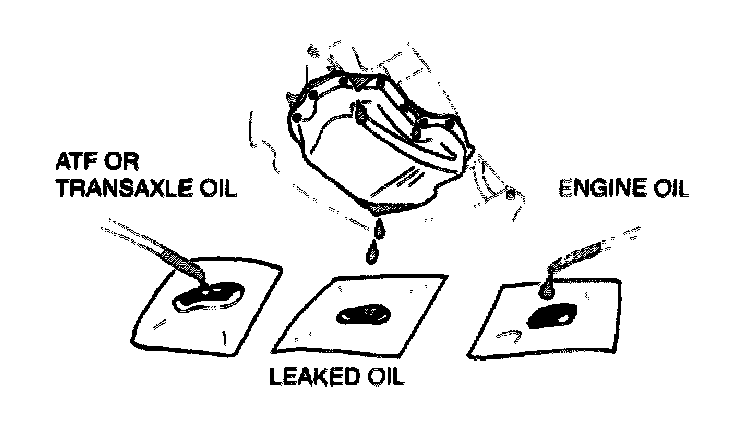 ATF OR TRANSAXLE OIL

ENGINE OIL

LEAKED OIL