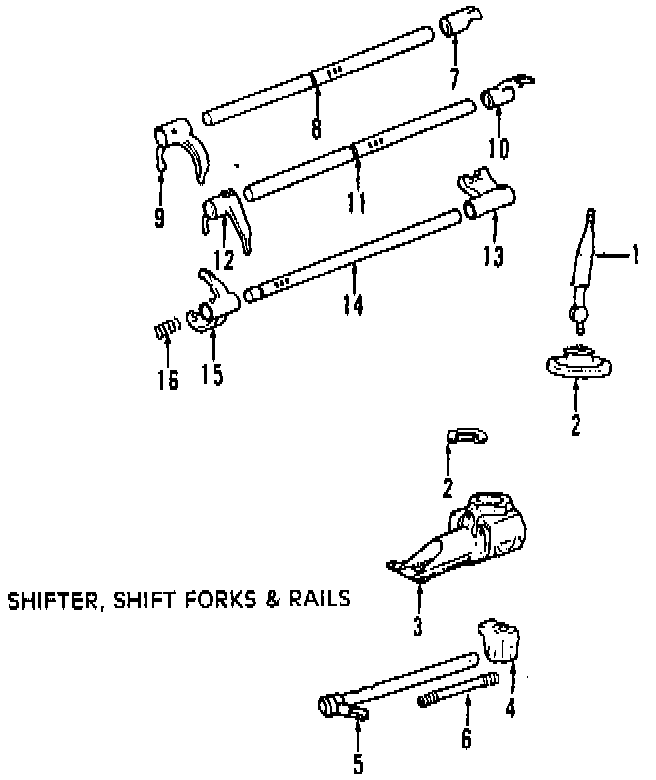 7
8
10
9
11
12
13
1
14
16
15
2
2
SHIFTER, SHIFT FORKS & RAILS
3
4
6
5