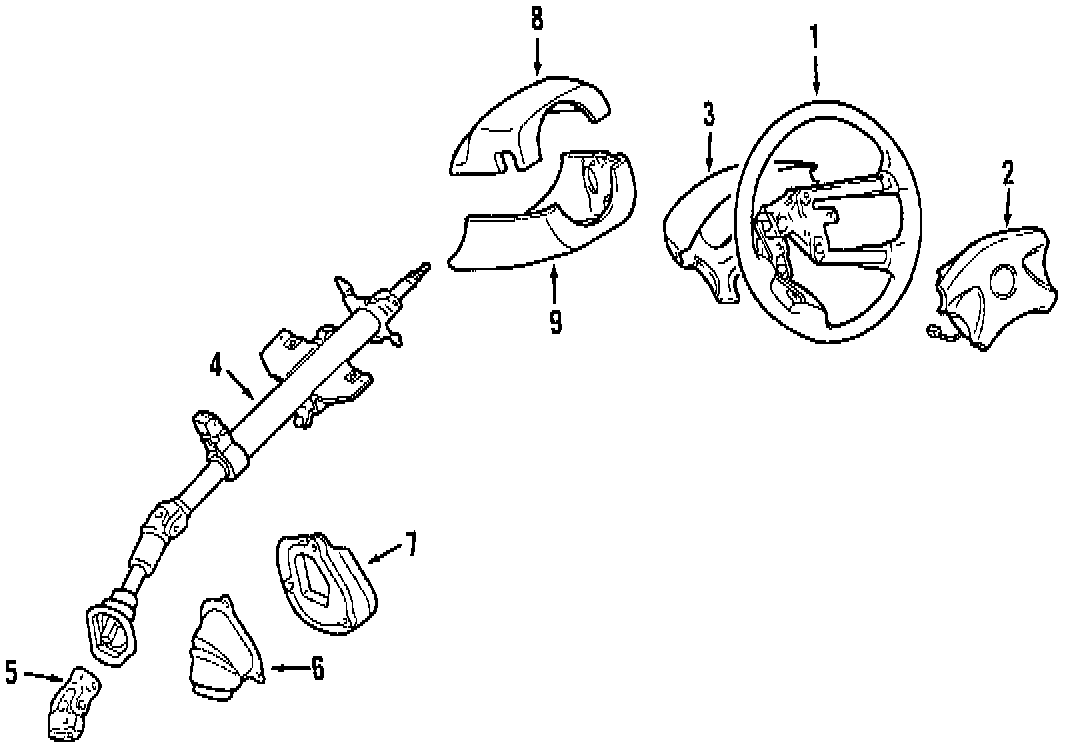 8
1
3
2
9
4
7
5
6