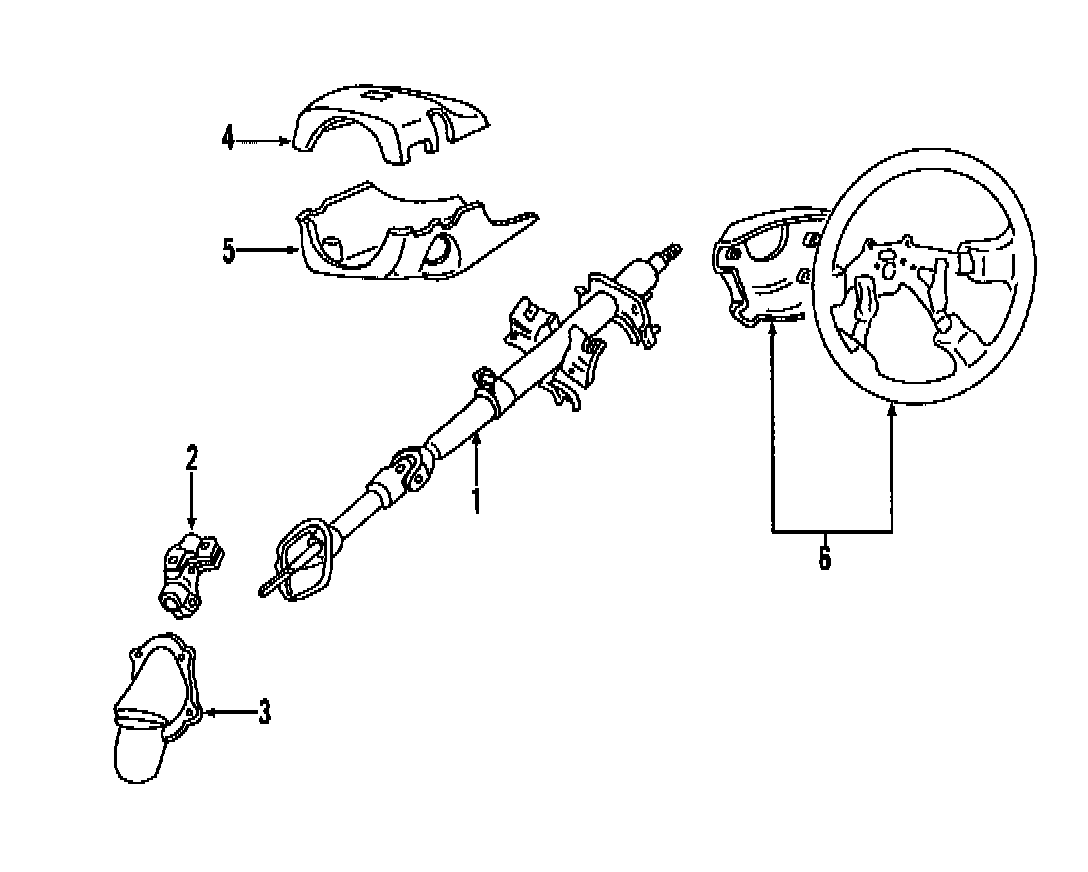 4
5
2
1
6
3