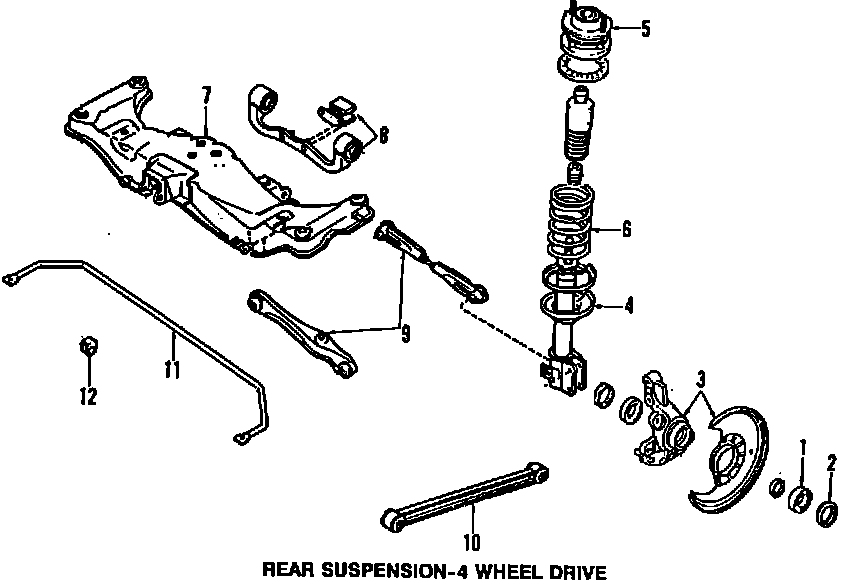 5
7
8
6
4
9
11
12
3
1
2
10
REAR SUSPENSION-4 WHEEL DRIVE