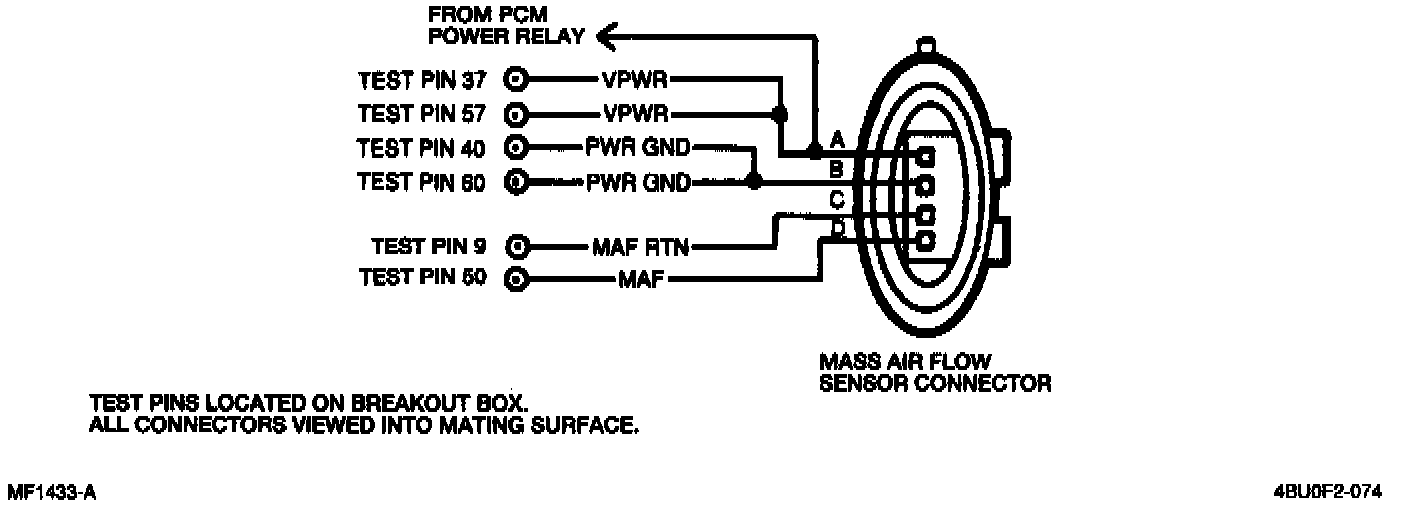 FROM PCM
POWER RELAY

TEST PIN 37 VPWR
TEST PIN 57 VPWR
TEST PIN 40 PWR GND
TEST PIN 60 PWR GND
TEST PIN 9 MAF RTN
TEST PIN 50 MAF

A
B
C
D

MASS AIR FLOW
SENSOR CONNECTOR

TEST PINS LOCATED ON BREAKOUT BOX.
ALL CONNECTORS VIEWED INTO MATING SURFACE.

MF1433-A

4BU0F2-074