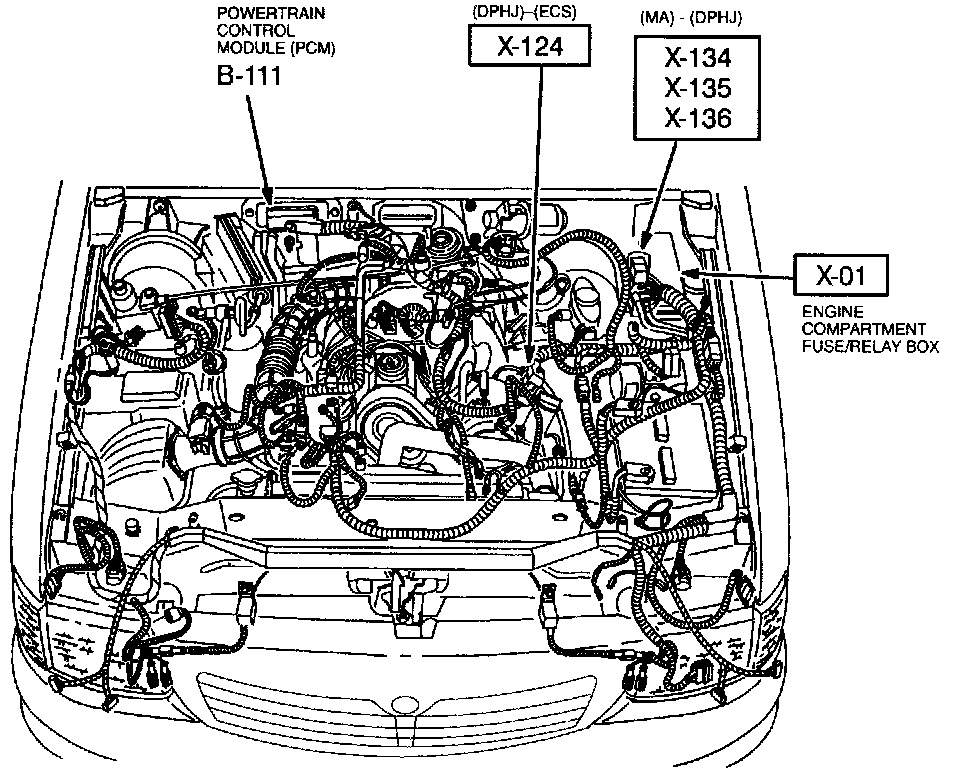 POWERTRAIN CONTROL MODULE (PCM)
B-111

(DPHJ)–(ECS)
X-124

(MA) - (DPHJ)
X-134
X-135
X-136

X-01
ENGINE COMPARTMENT FUSE/RELAY BOX