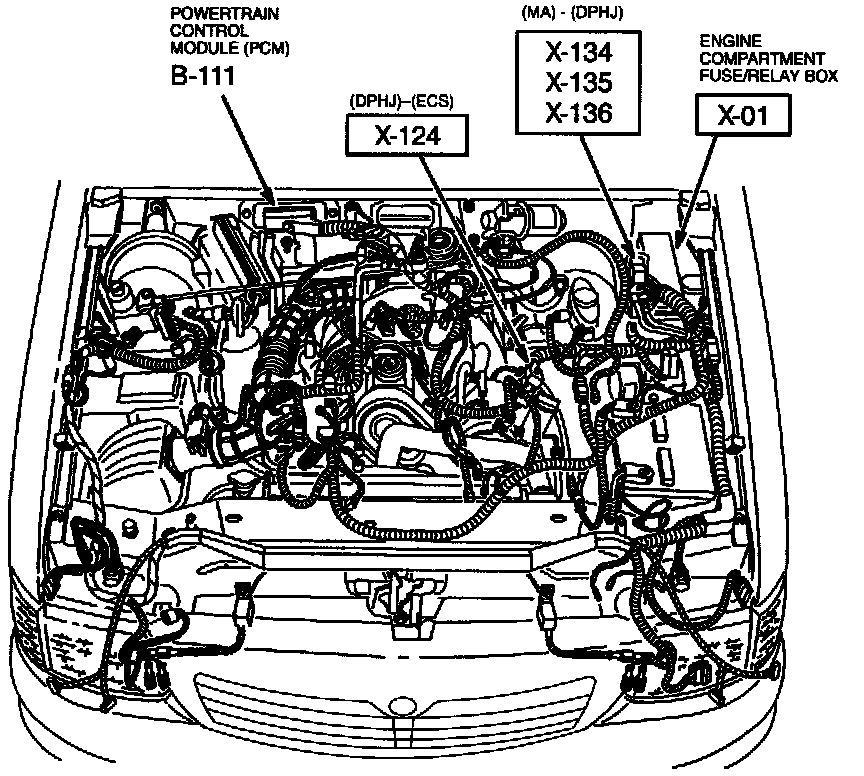 POWERTRAIN CONTROL MODULE (PCM)
B-111

(DPHJ)–(ECS)
X-124

(MA) - (DPHJ)
X-134
X-135
X-136

ENGINE COMPARTMENT FUSE/RELAY BOX
X-01