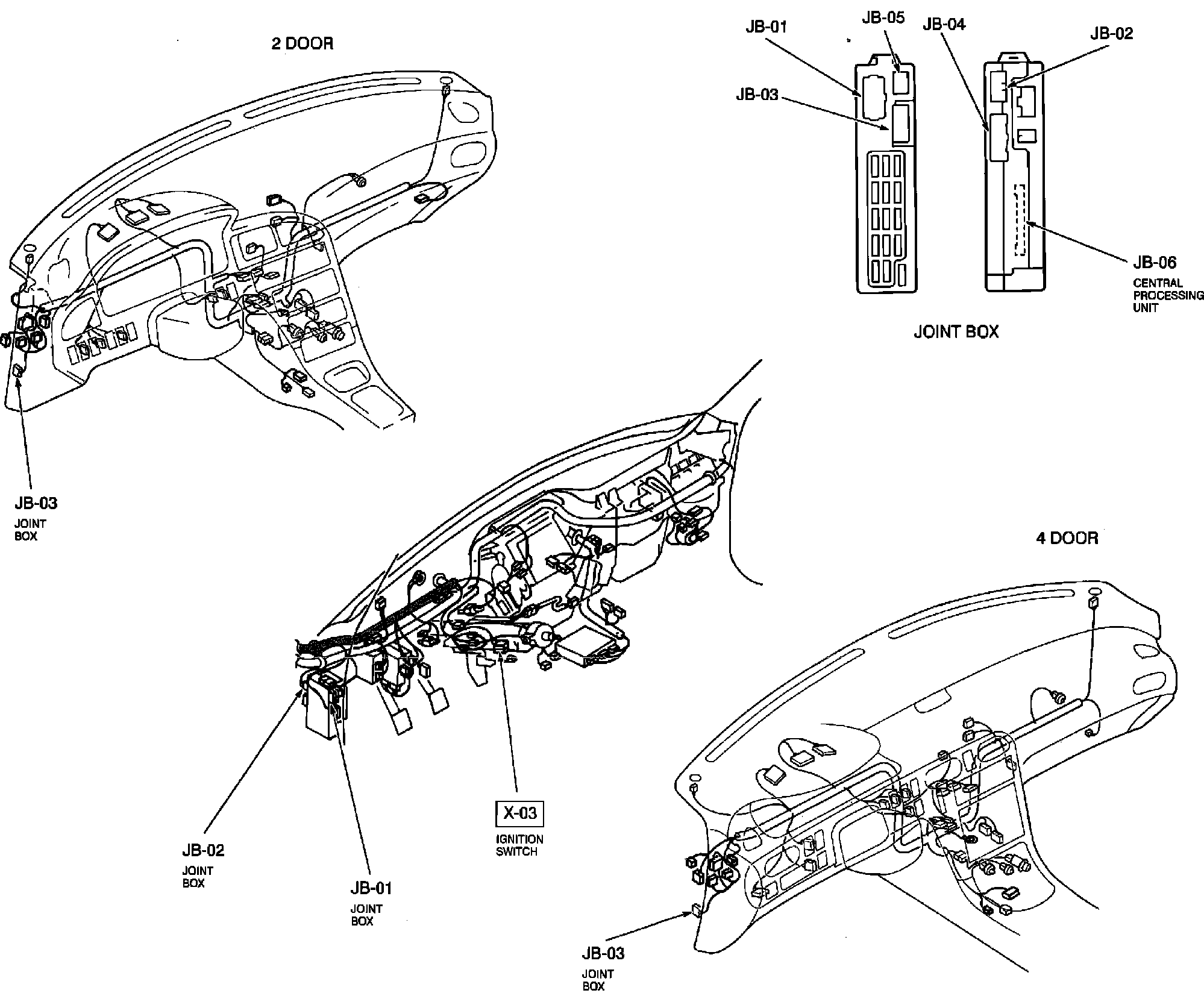 2 DOOR

JB-01

JB-05

JB-04

JB-02

JB-03

JB-06
CENTRAL PROCESSING UNIT

JOINT BOX

JB-03
JOINT BOX

4 DOOR

X-03
IGNITION SWITCH

JB-02
JOINT BOX

JB-01
JOINT BOX

JB-03
JOINT BOX