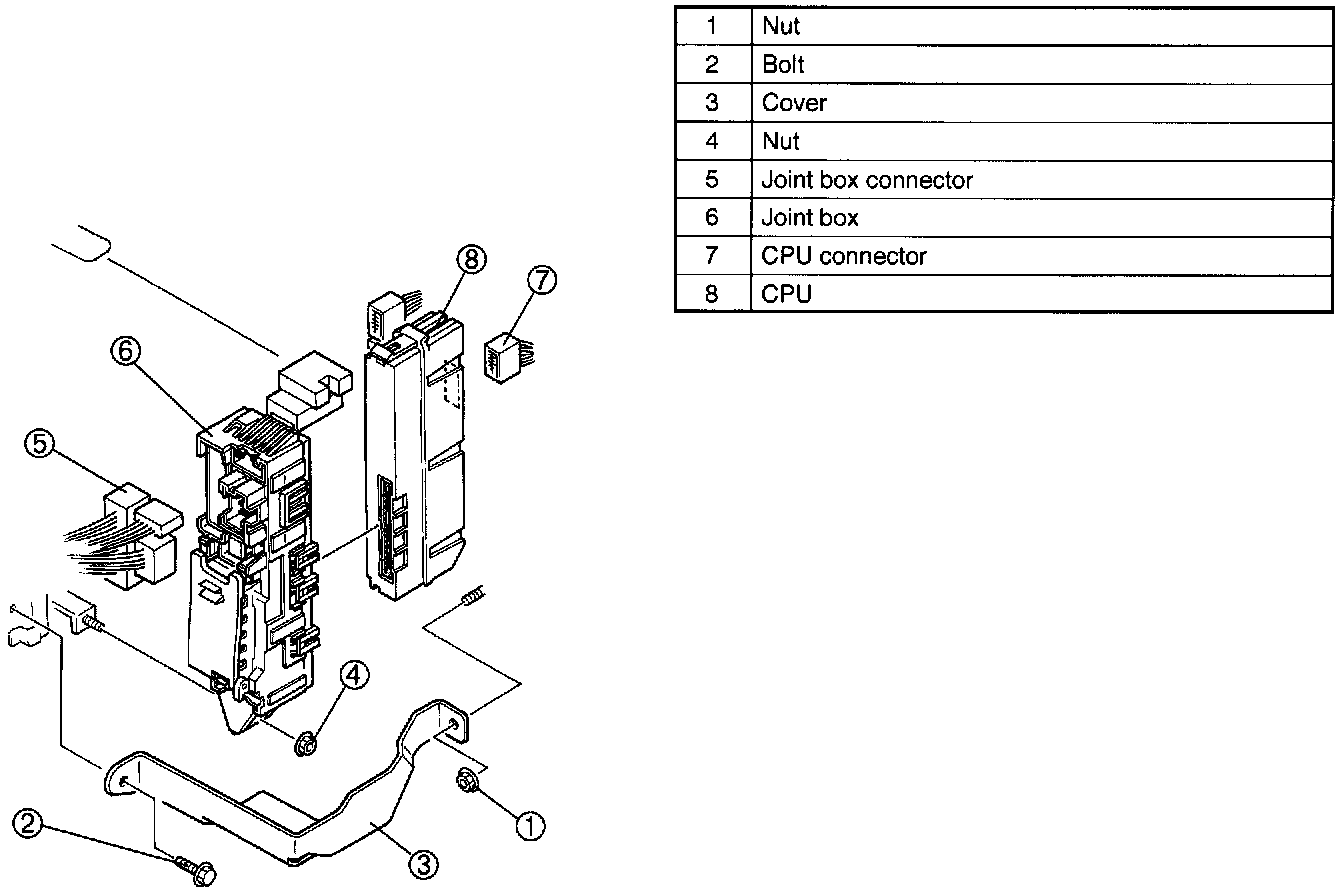 | 1 | Nut |
|---|---|
| 2 | Bolt |
| 3 | Cover |
| 4 | Nut |
| 5 | Joint box connector |
| 6 | Joint box |
| 7 | CPU connector |
| 8 | CPU |

8
7
6
5
4
1
2
3