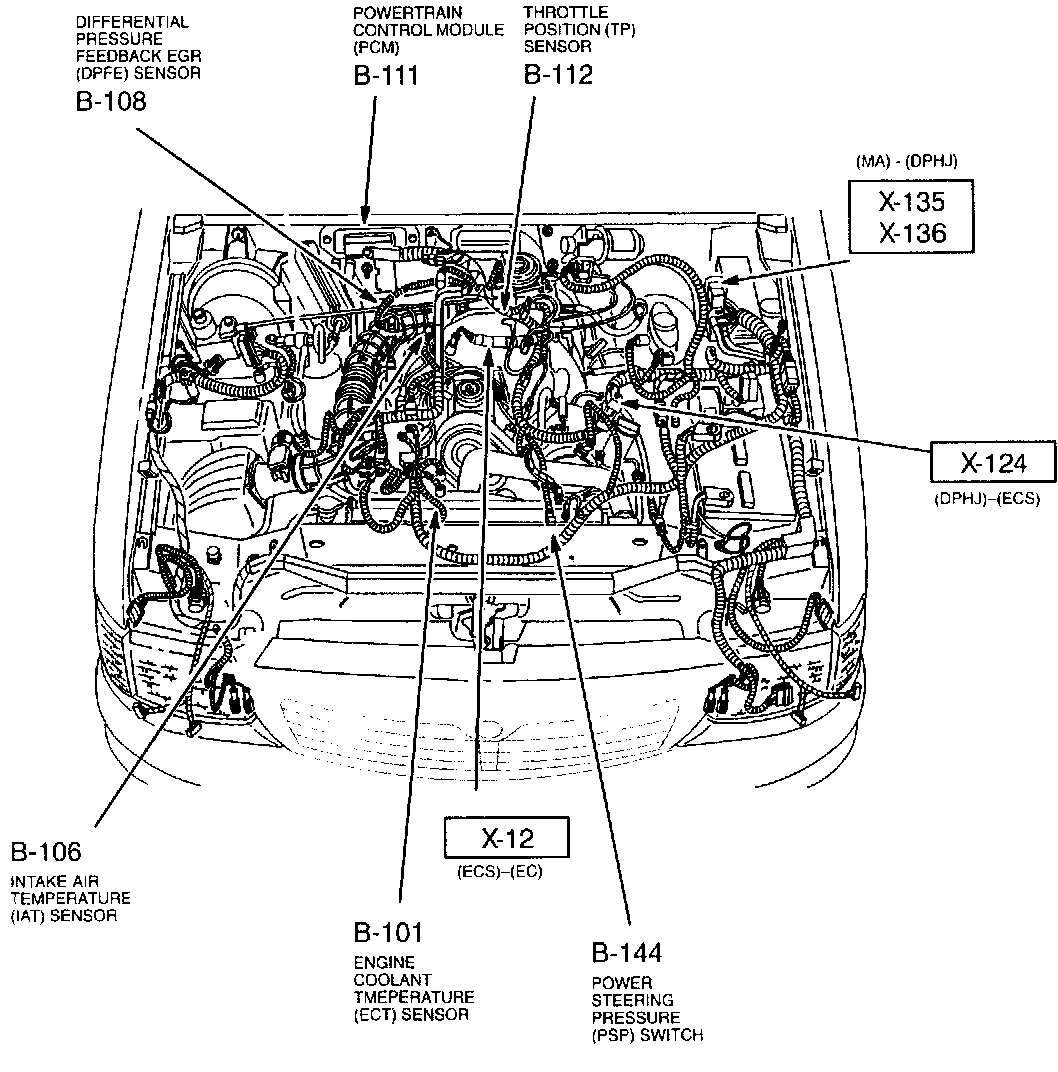 DIFFERENTIAL PRESSURE FEEDBACK EGR (DPFE) SENSOR
B-108

POWERTRAIN CONTROL MODULE (PCM)
B-111

THROTTLE POSITION (TP) SENSOR
B-112

(MA) - (DPHJ)
X-135
X-136

X-124
(DPHJ)–(ECS)

B-106
INTAKE AIR TEMPERATURE (IAT) SENSOR

X-12
(ECS)–(EC)

B-101
ENGINE COOLANT TMEPERATURE (ECT) SENSOR

B-144
POWER STEERING PRESSURE (PSP) SWITCH