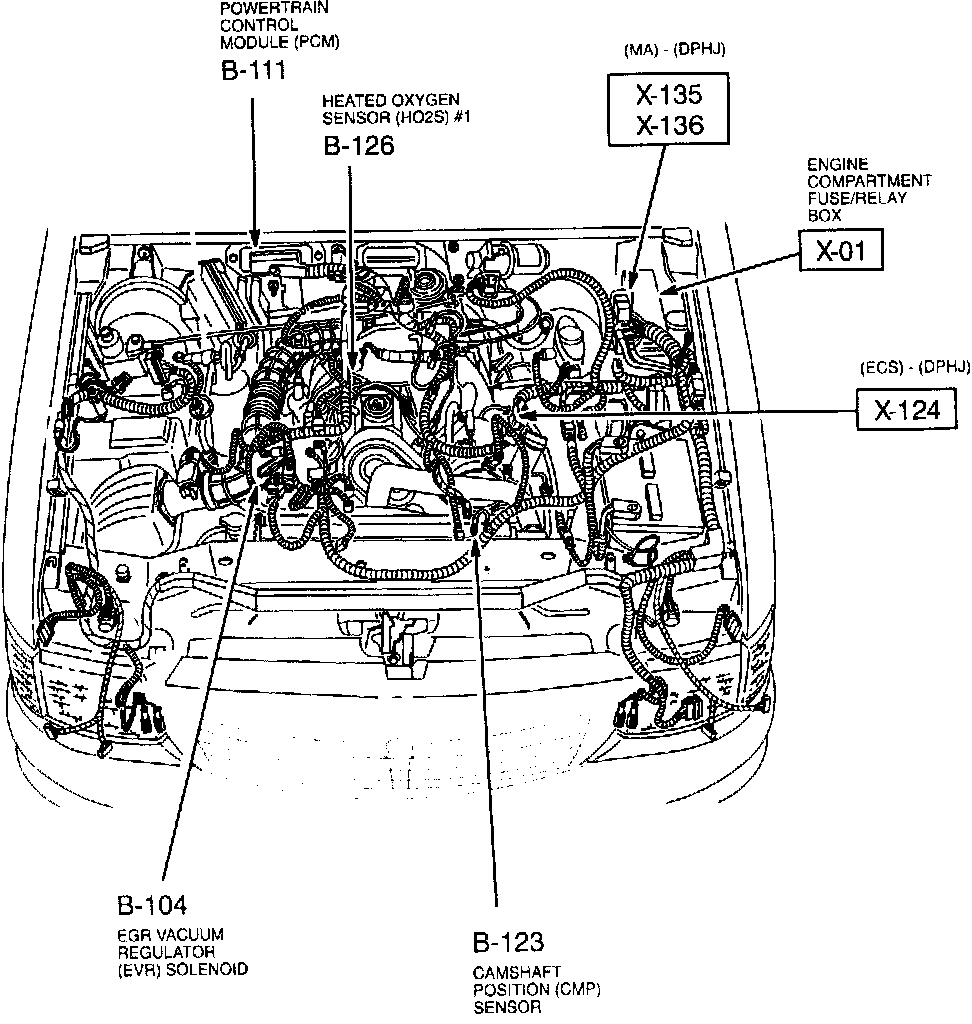 POWERTRAIN CONTROL MODULE (PCM)
B-111

HEATED OXYGEN SENSOR (HO2S) #1
B-126

(MA) - (DPHJ)
X-135
X-136

ENGINE COMPARTMENT FUSE/RELAY BOX
X-01

(ECS) - (DPHJ)
X-124

B-104
EGR VACUUM REGULATOR (EVR) SOLENOID

B-123
CAMSHAFT POSITION (CMP) SENSOR