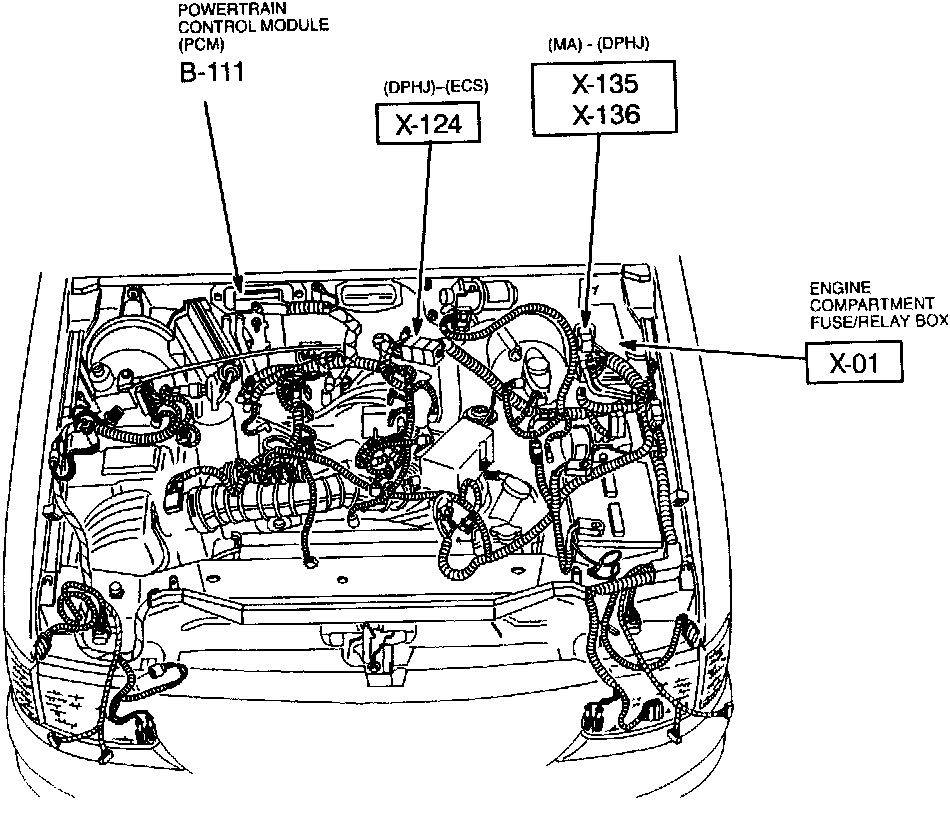 POWERTRAIN CONTROL MODULE (PCM)
B-111

(DPHJ)–(ECS)
X-124

(MA) - (DPHJ)
X-135
X-136

ENGINE COMPARTMENT FUSE/RELAY BOX
X-01