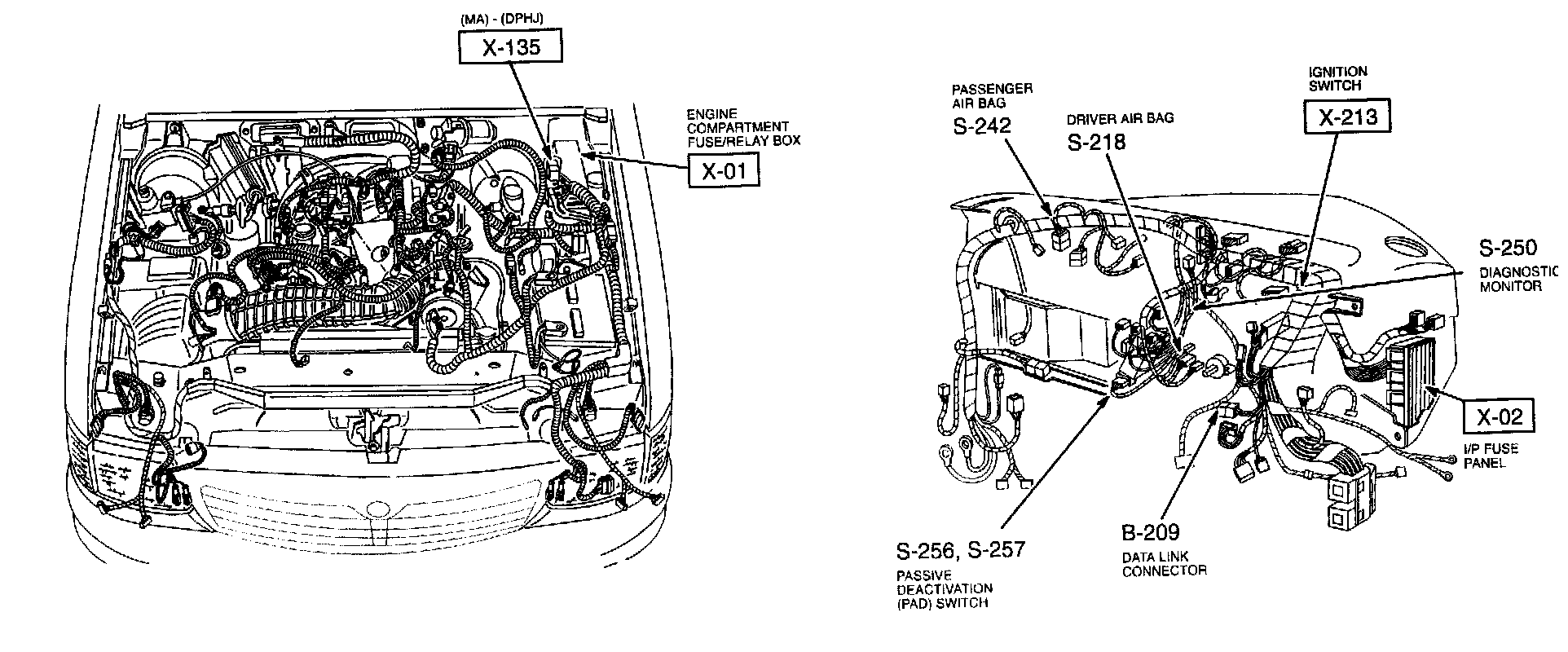 (MA) - (DPHJ)
X-135

ENGINE COMPARTMENT FUSE/RELAY BOX
X-01

PASSENGER AIR BAG
S-242

DRIVER AIR BAG
S-218

IGNITION SWITCH
X-213

S-250
DIAGNOSTIC MONITOR

X-02
I/P FUSE PANEL

S-256, S-257
PASSIVE DEACTIVATION (PAD) SWITCH

B-209
DATA LINK CONNECTOR