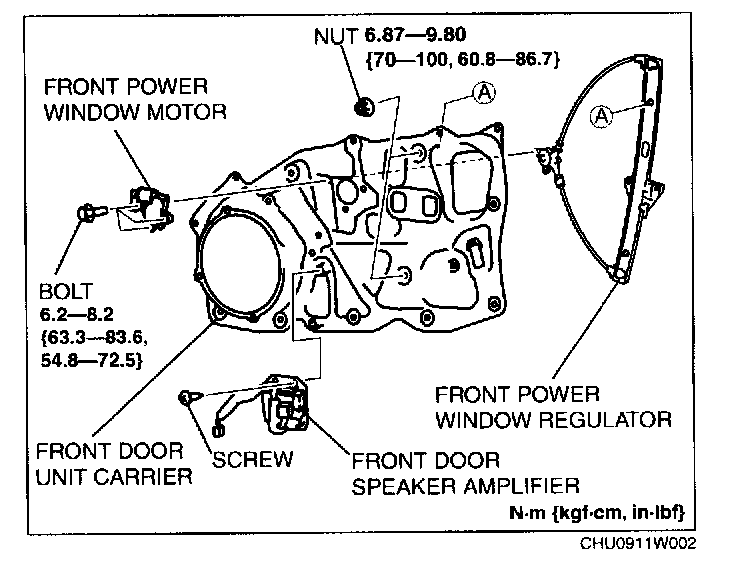 NUT 6.87—9.80
{70—100, 60.8—86.7}

FRONT POWER
WINDOW MOTOR

A

A

BOLT
6.2—8.2
{63.3—83.6,
54.8—72.5}

FRONT POWER
WINDOW REGULATOR

FRONT DOOR
UNIT CARRIER

SCREW

FRONT DOOR
SPEAKER AMPLIFIER

N·m {kgf·cm, in·lbf}

CHU0911W002