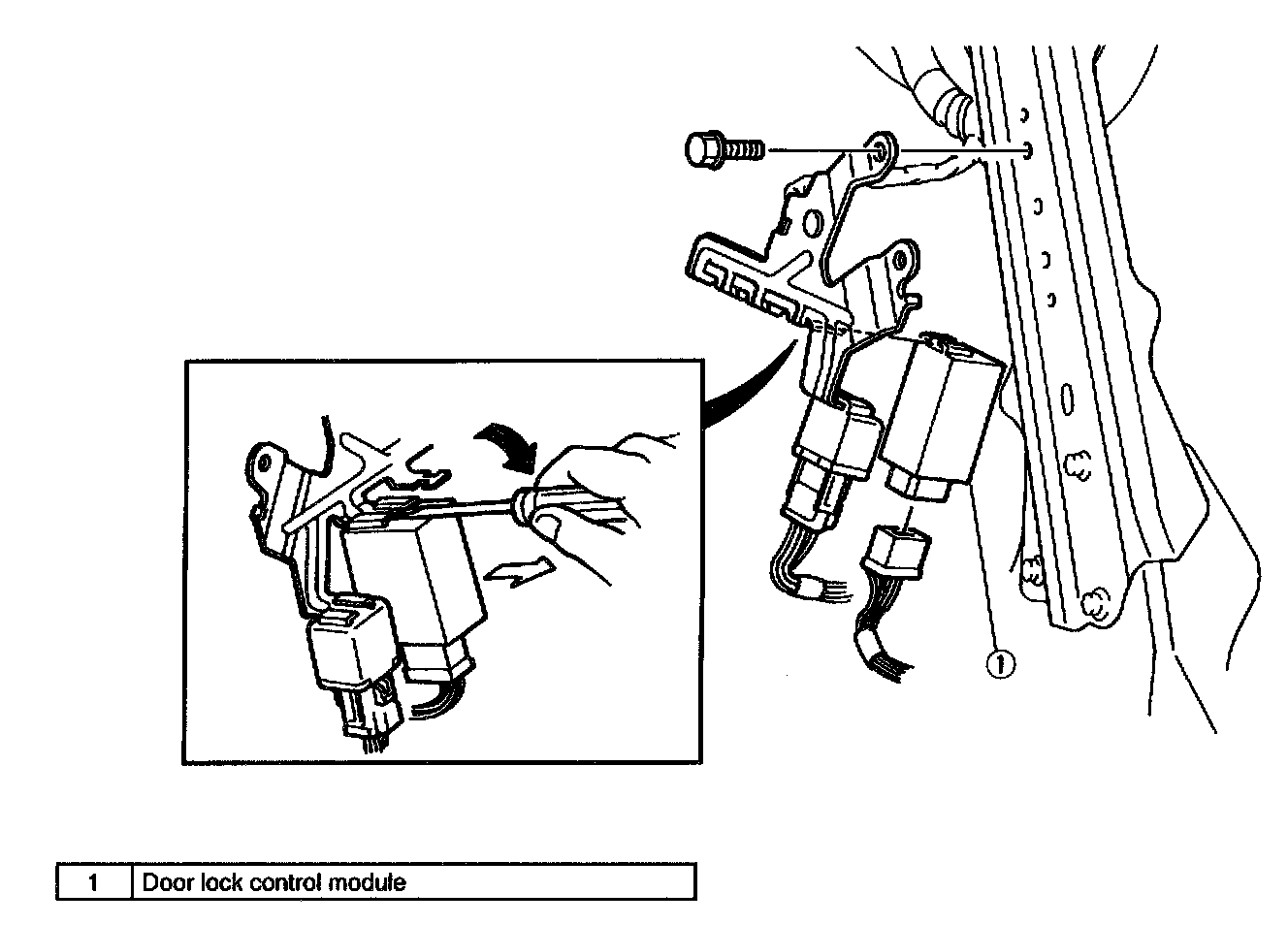 1

| 1 | Door lock control module |
|---|---|