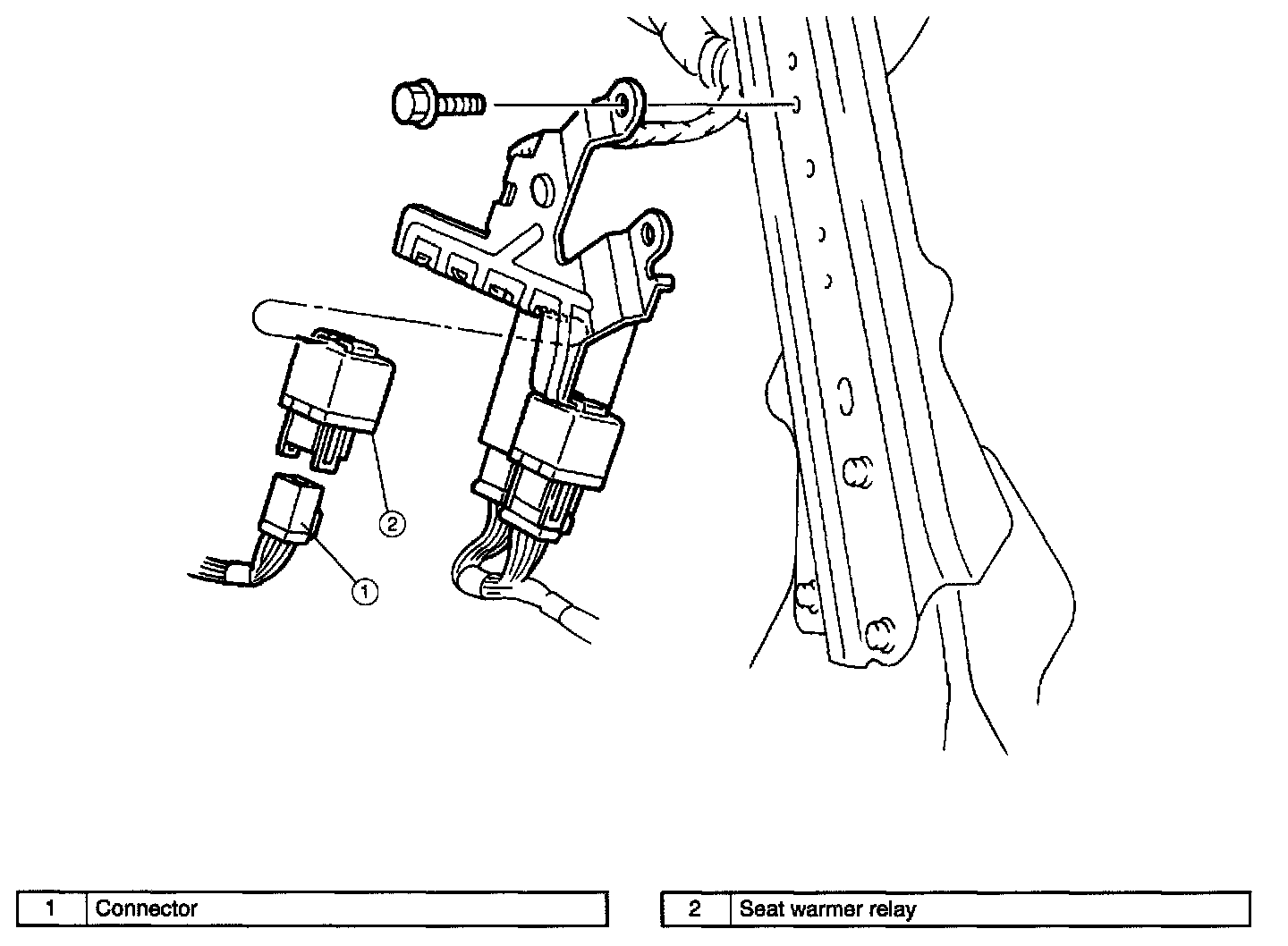 2

1

| 1 | Connector |
|---|---|

| 2 | Seat warmer relay |
|---|---|