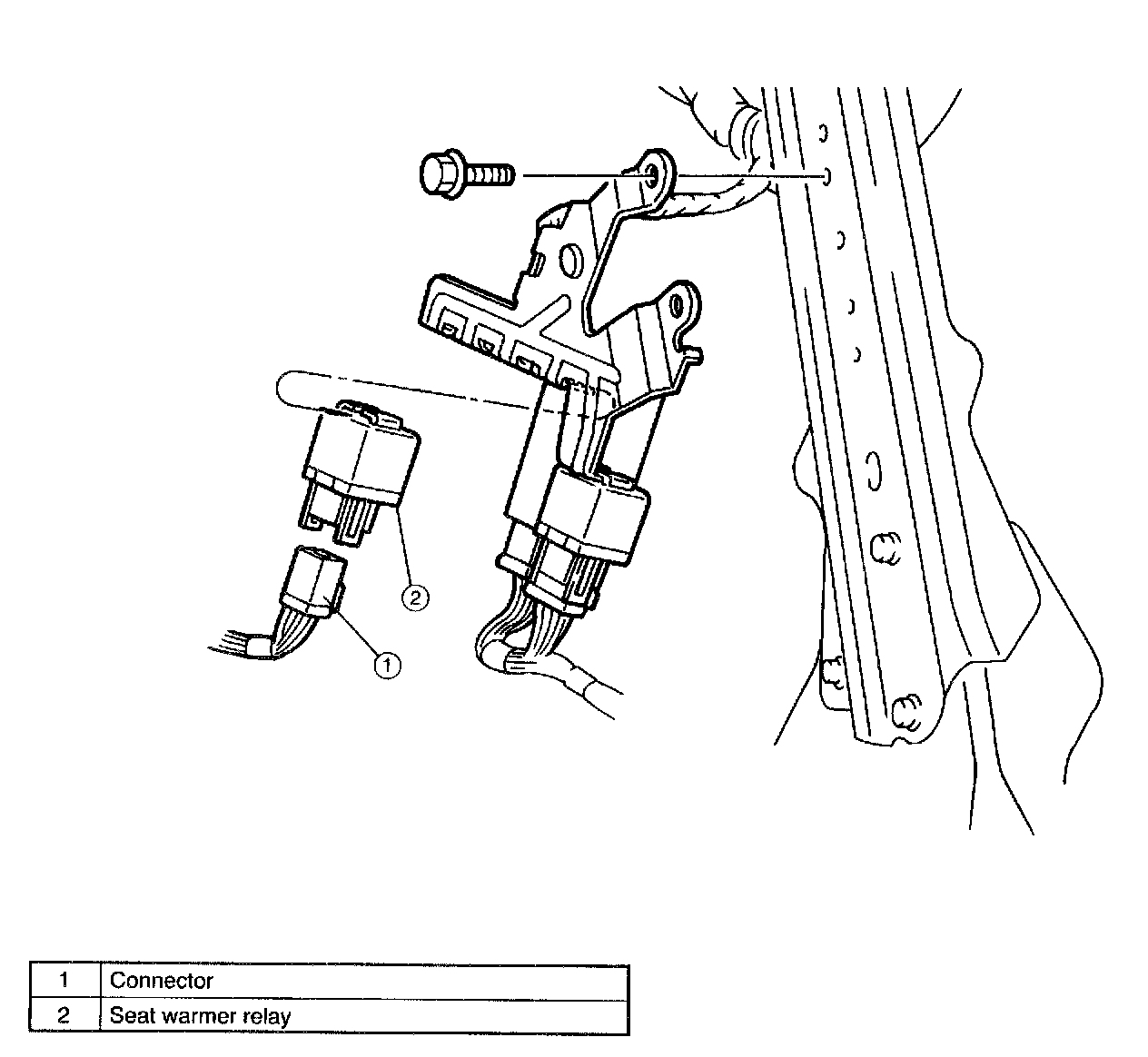 2

1

| 1 | Connector |
|---|---|
| 2 | Seat warmer relay |