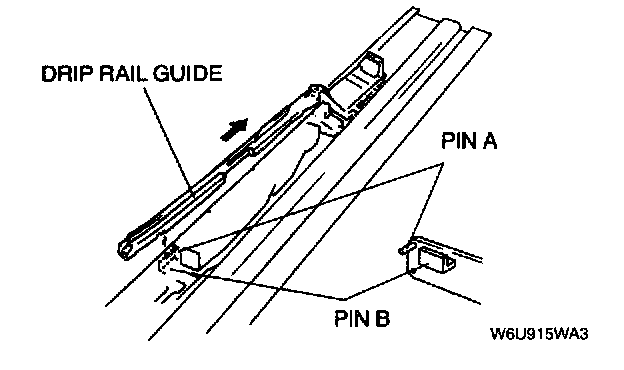 DRIP RAIL GUIDE

PIN A

PIN B

W6U915WA3