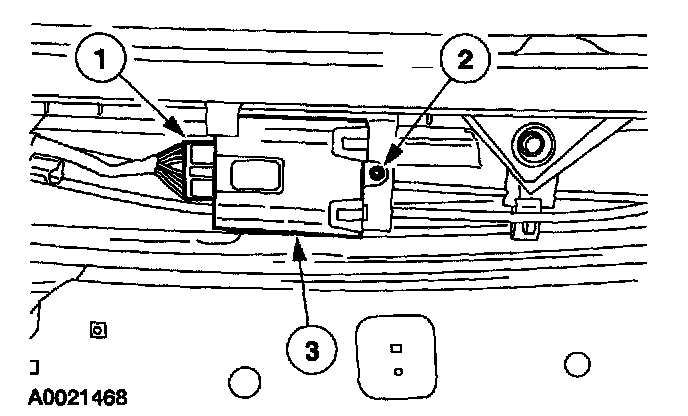 1
2
3
A0021468