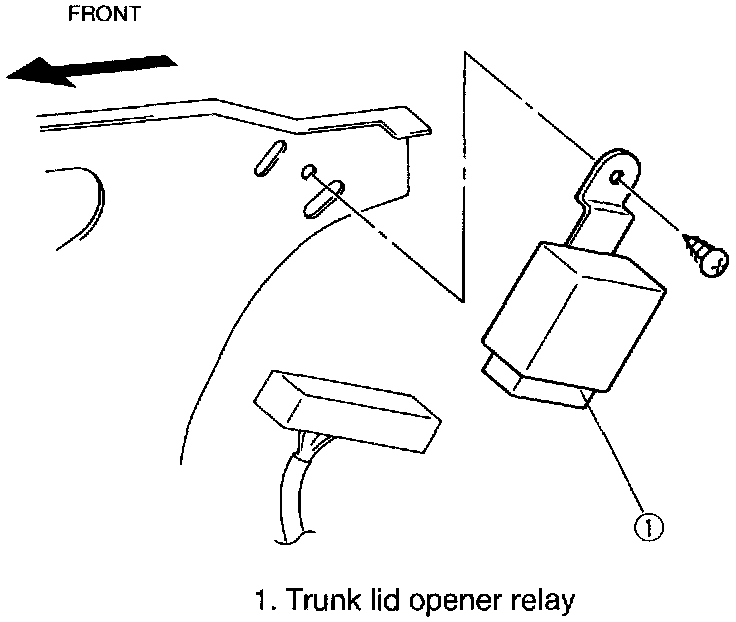 FRONT

1

1. Trunk lid opener relay