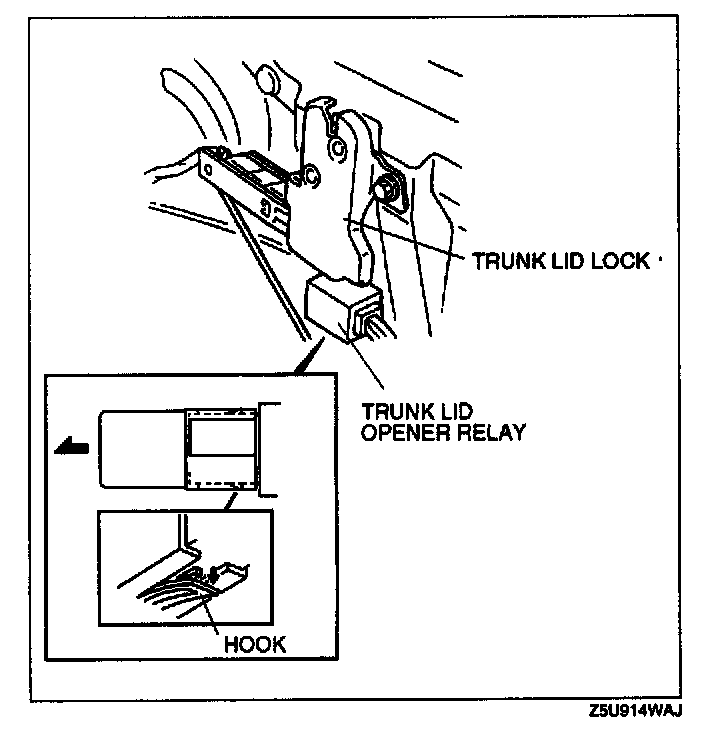 TRUNK LID LOCK

TRUNK LID OPENER RELAY

HOOK

Z5U914WAJ