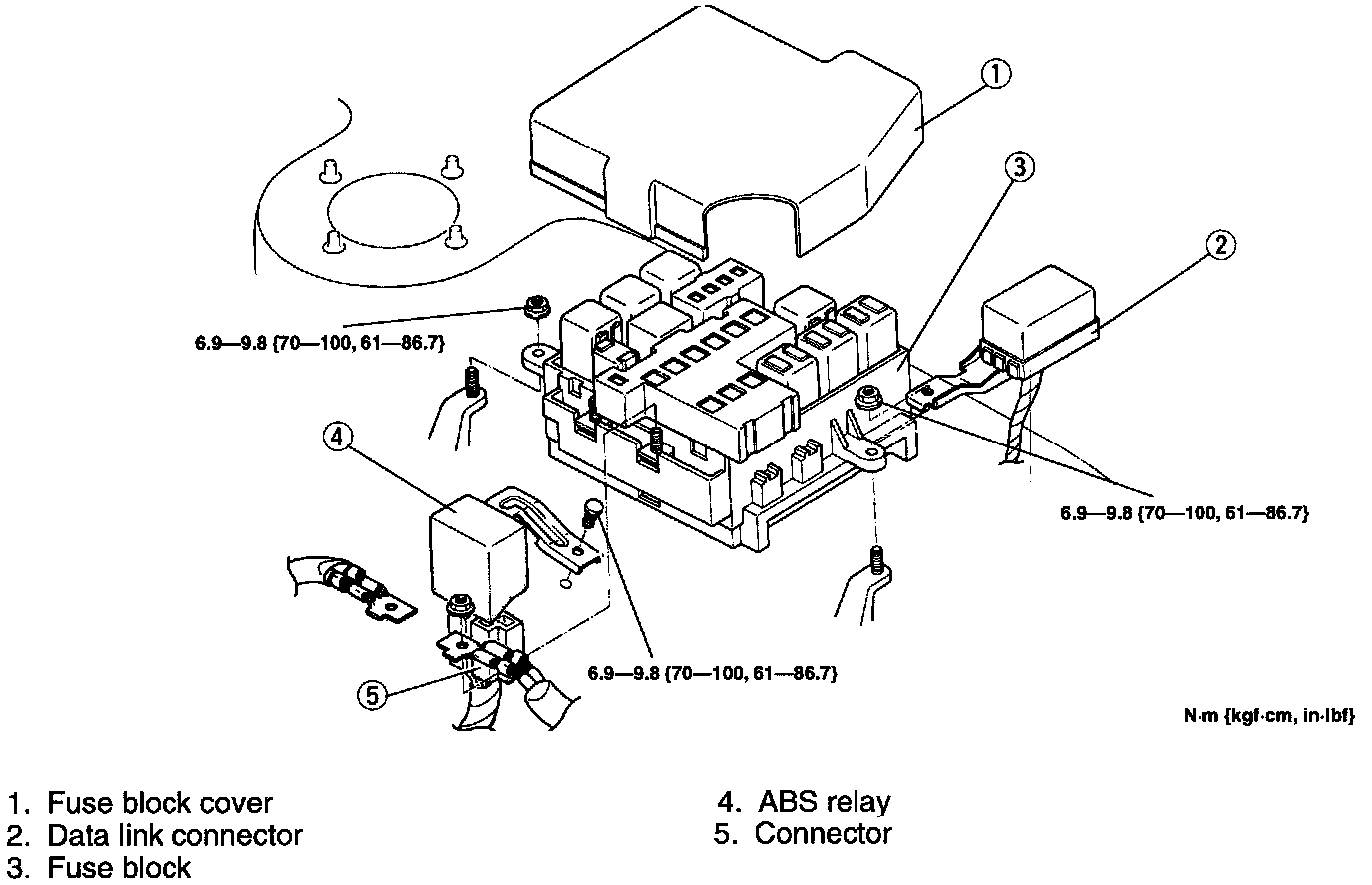 1
3
2
6.9—9.8 {70—100, 61—86.7}
4
6.9—9.8 {70—100, 61—86.7}
6.9—9.8 {70—100, 61—86.7}
5
N·m {kgf·cm, in·lbf}

1. Fuse block cover
2. Data link connector
3. Fuse block

4. ABS relay
5. Connector