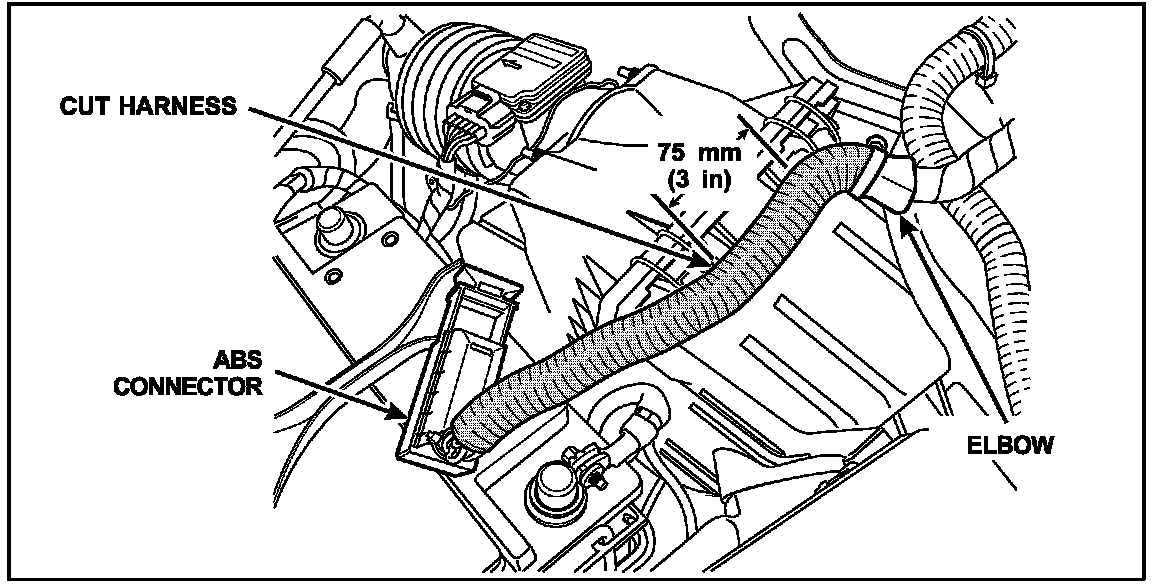 CUT HARNESS

75 mm
(3 in)

ABS
CONNECTOR

ELBOW