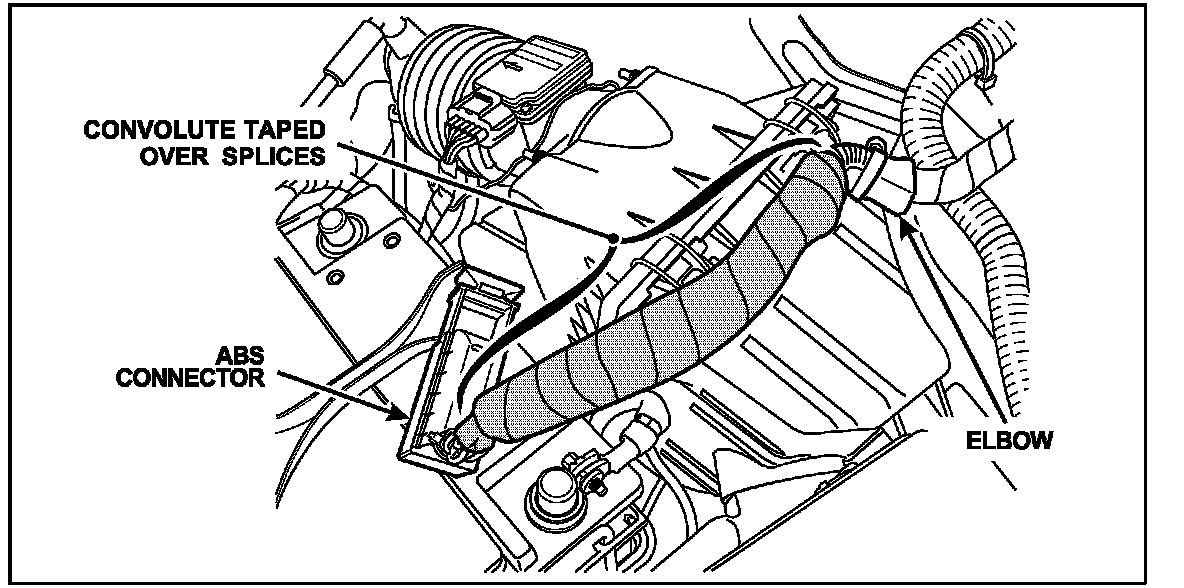 CONVOLUTE TAPED OVER SPLICES

ABS CONNECTOR

ELBOW