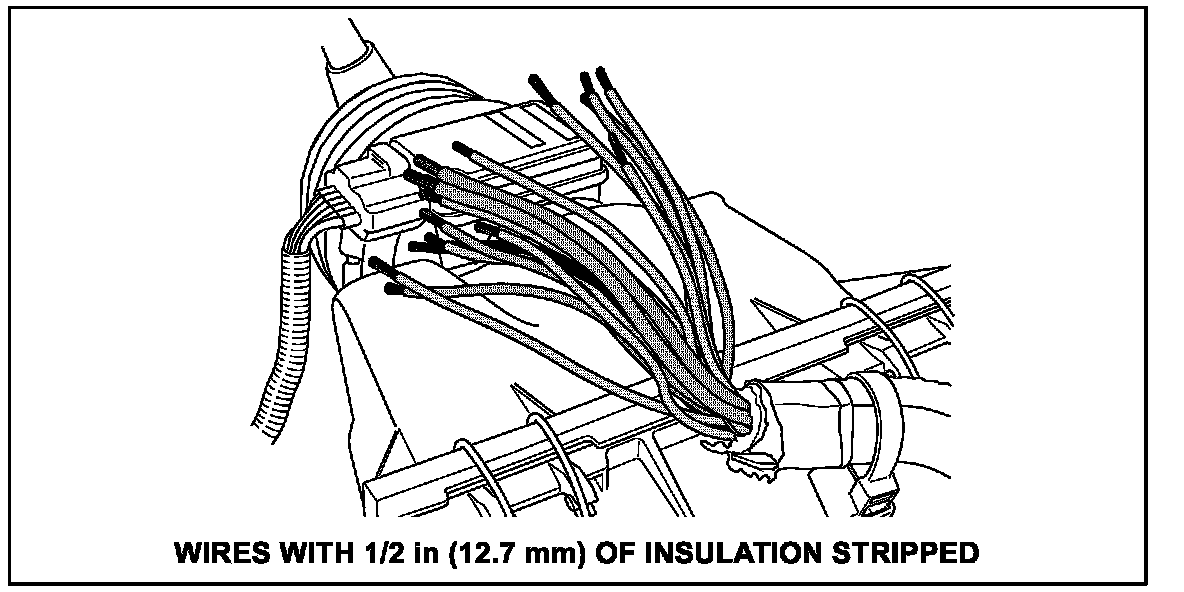 WIRES WITH 1/2 in (12.7 mm) OF INSULATION STRIPPED